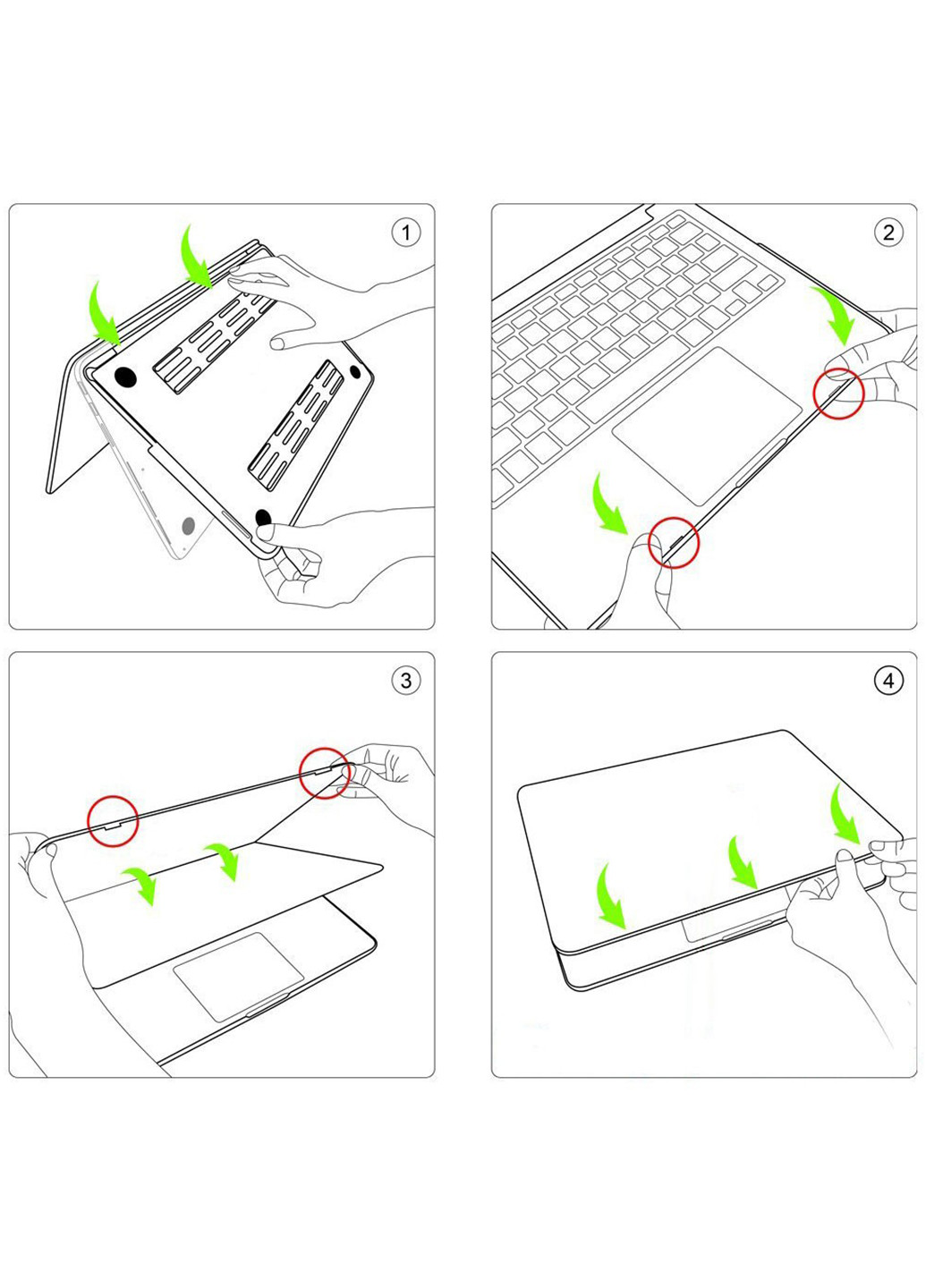 1

2

3

4