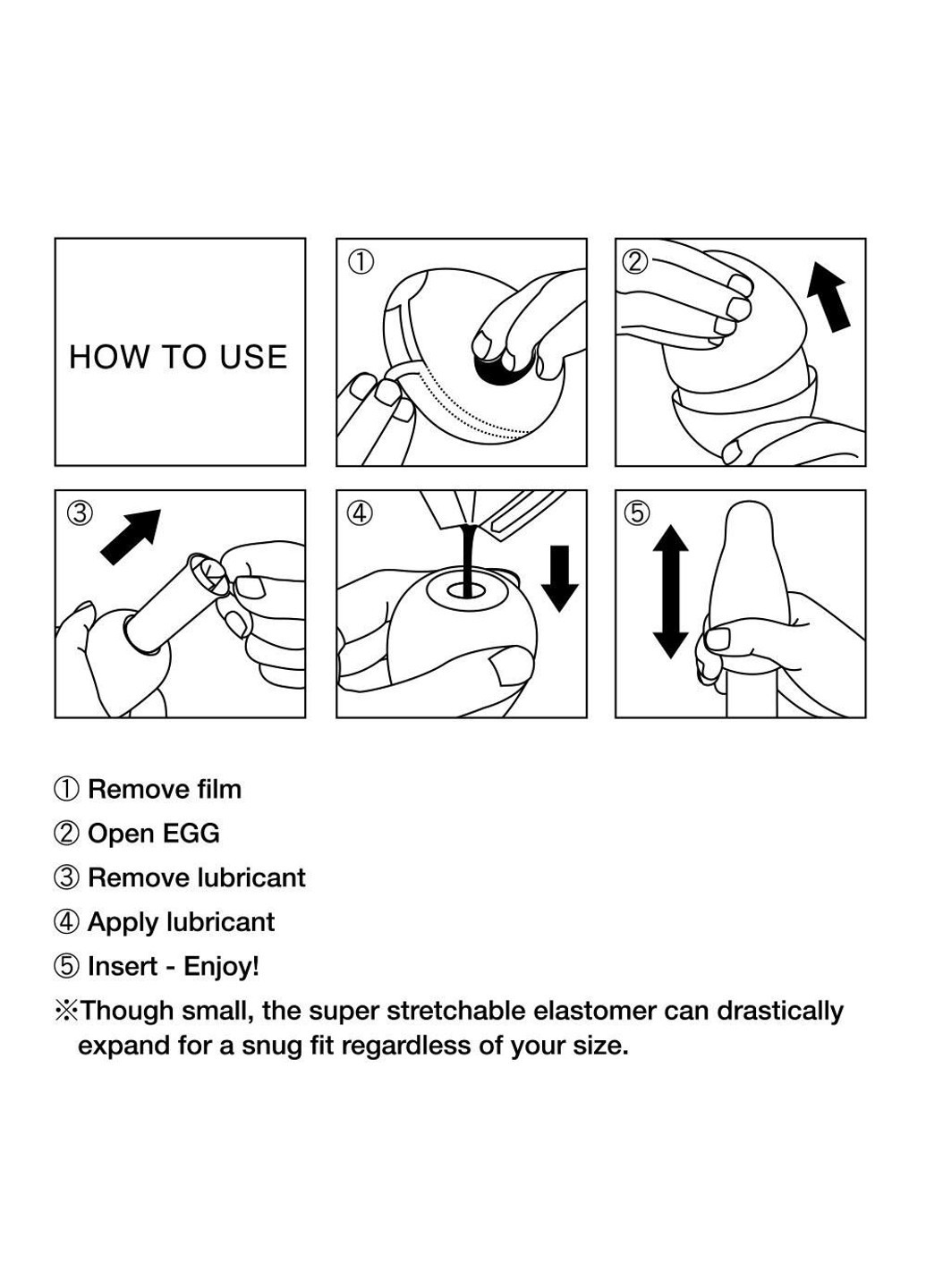 HOW TO USE

①

②

③

④

⑤

① Remove film

② Open EGG

③ Remove lubricant

④ Apply lubricant

⑤ Insert - Enjoy!

※Though small, the super stretchable elastomer can drastically expand for a snug fit regardless of your size.