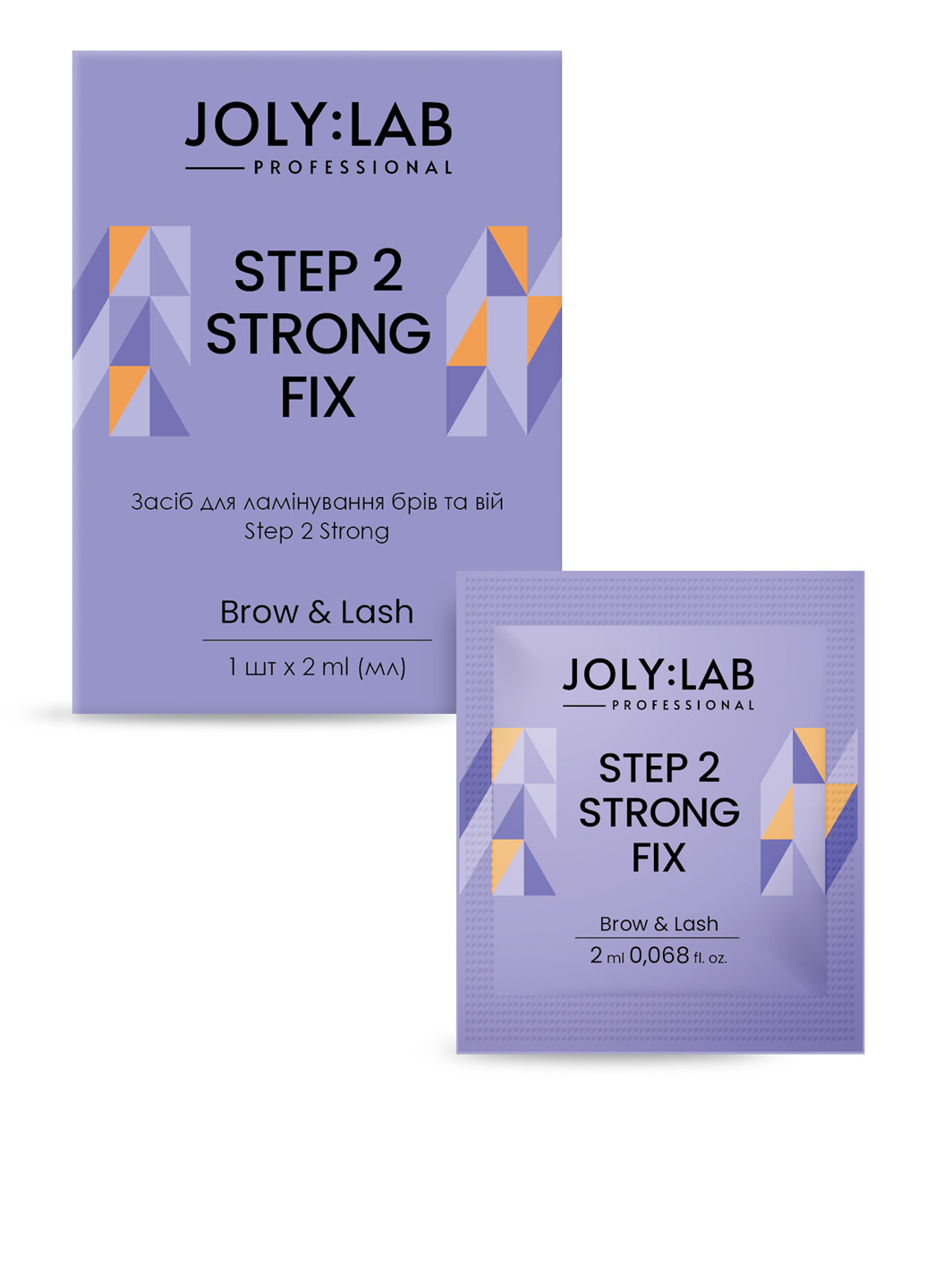 JOLY:LAB
PROFESSIONAL

STEP 2
STRONG
FIX

Засіб для ламінування брів та вій
Step 2 Strong

Brow & Lash

1 шт x 2 ml (мл)

JOLY:LAB
PROFESSIONAL

STEP 2
STRONG
FIX

Brow & Lash

2 ml 0,068 fl. oz.