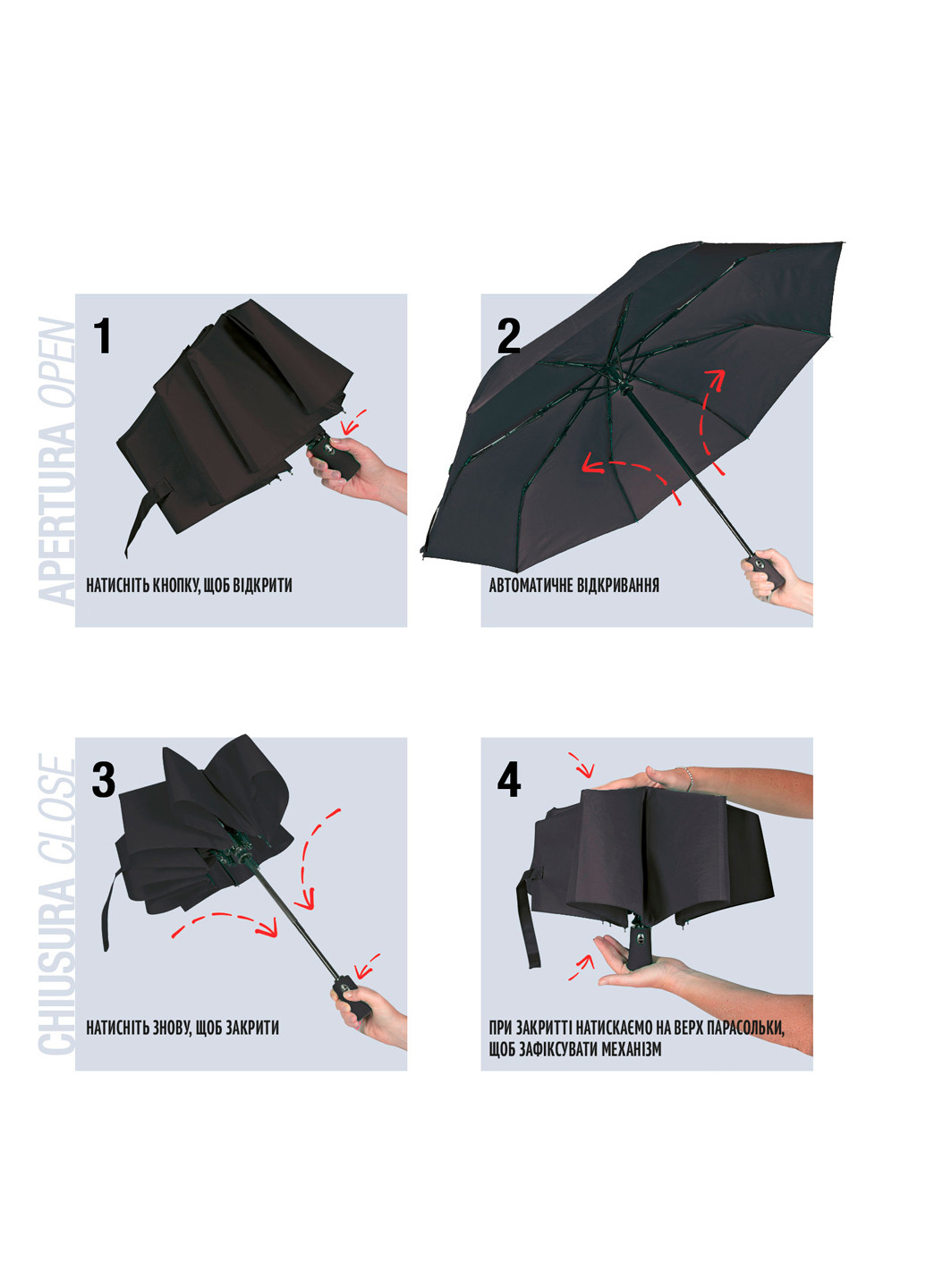 APERTURA OPEN

1

НАТИСНІТЬ КНОПКУ, ЩОБ ВІДКРИТИ

2

АВТОМАТИЧНЕ ВІДКРИВАННЯ

CHIUSURA CLOSE

3

НАТИСНІТЬ ЗНОВУ, ЩОБ ЗАКРИТИ

4

ПРИ ЗАКРИТТІ НАТИСКАЄМО НА ВЕРХ ПАРАСОЛЬКИ, ЩОБ ЗАФІКСУВАТИ МЕХАНІЗМ