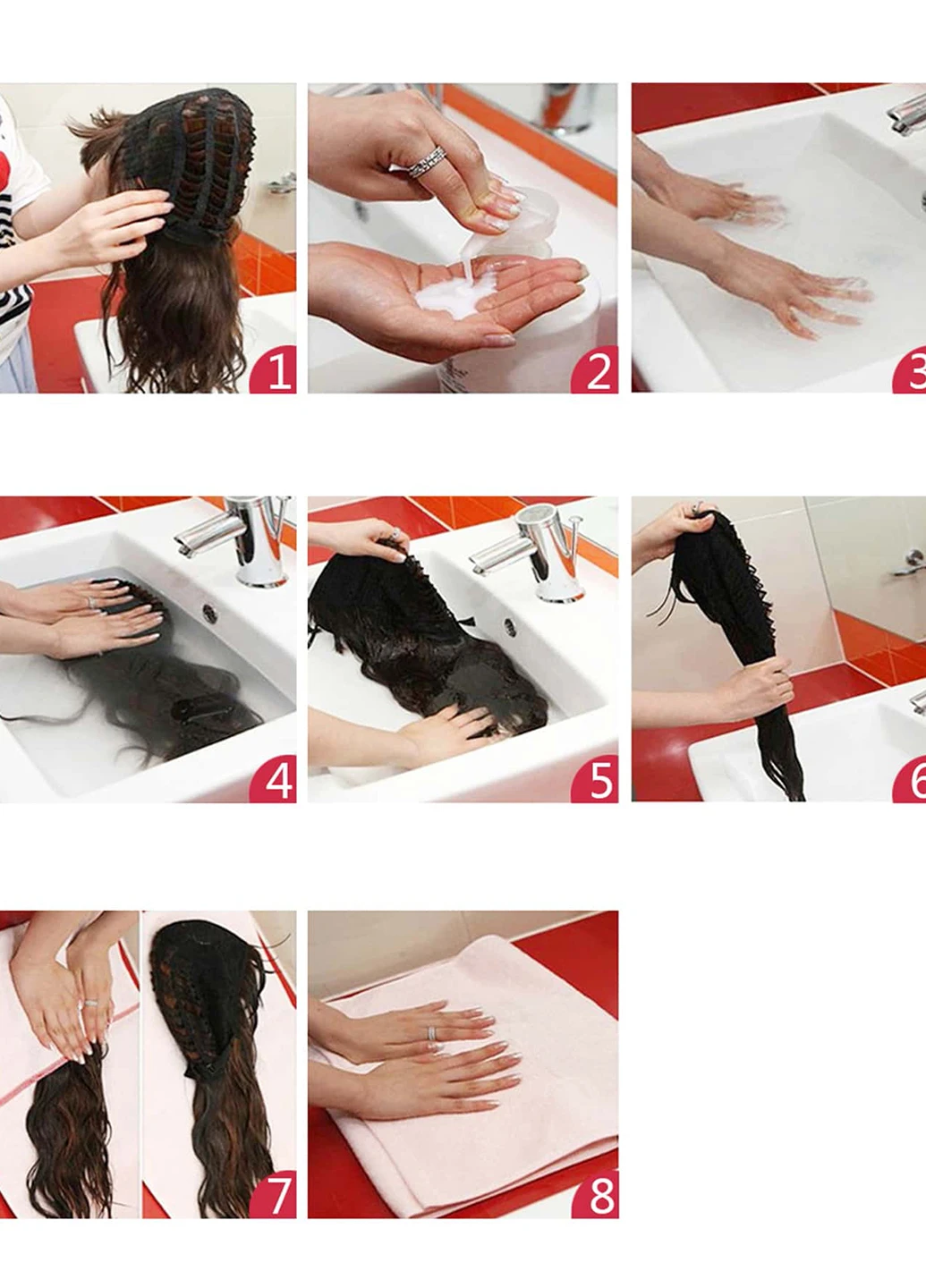 1
2
3
4
5
6
7
8