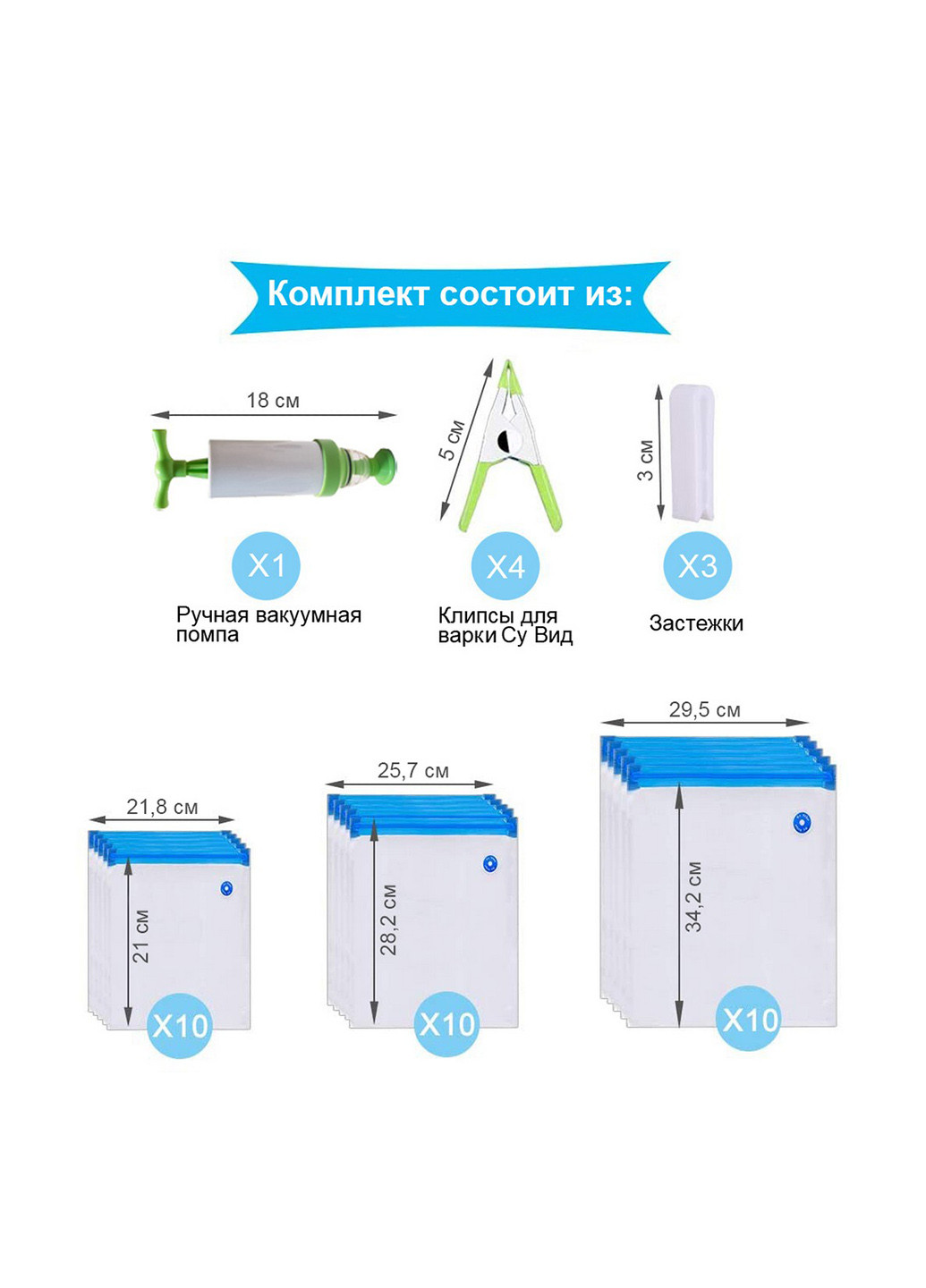 Комплект состоит из:

18 см

X1

Ручная вакуумная помпа

5 см

X4

Клипсы для варки Су Вид

3 см

X3

Застежки

21,8 см

21 см

X10

25,7 см

28,2 см

X10

29,5 см

34,2 см

X10