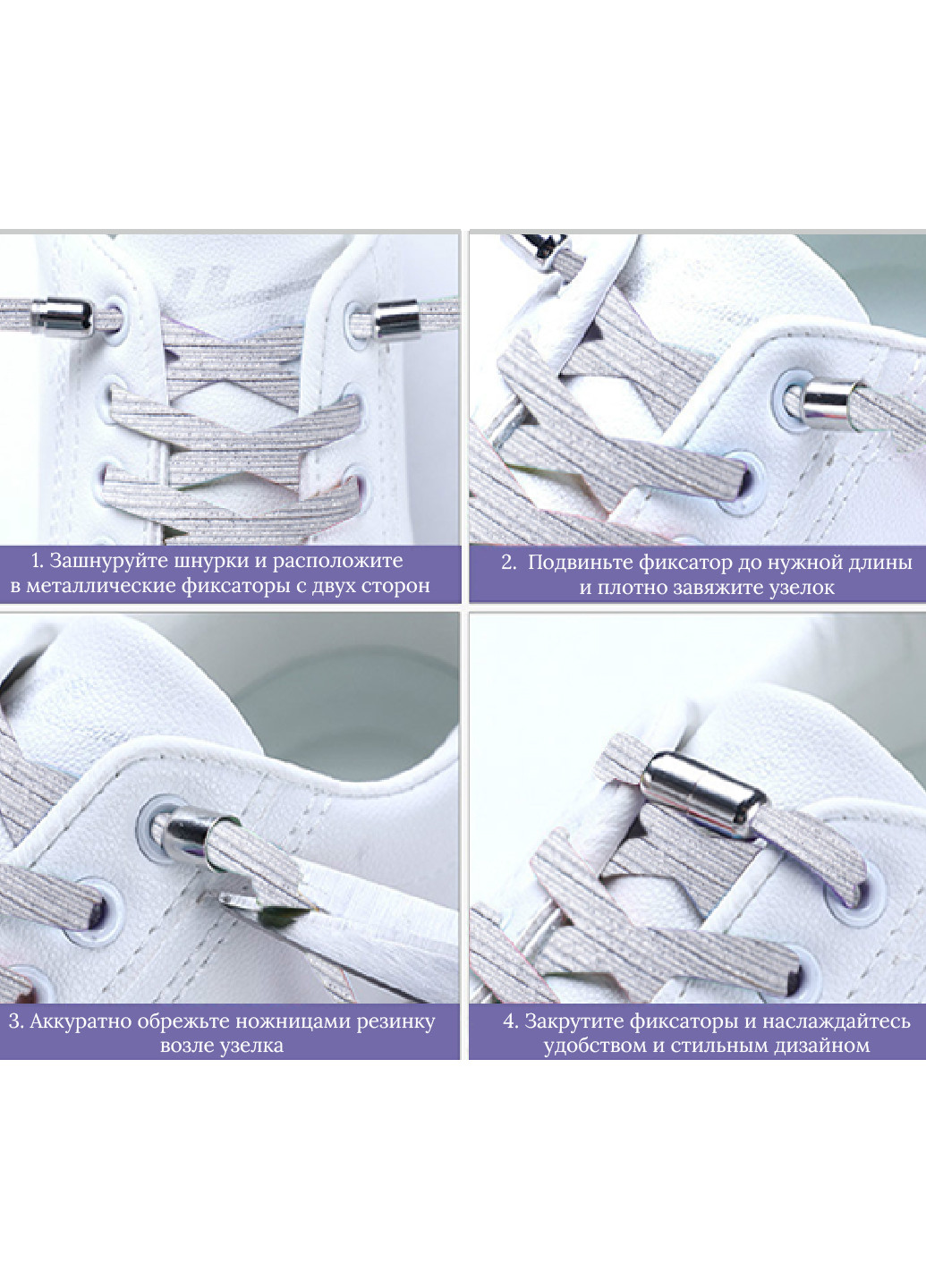 1. Зашнуруйте шнурки и расположите в металлические фиксаторы с двух сторон

2. Подвиньте фиксатор до нужной длины и плотно завяжите узелок

3. Аккуратно обрежьте ножницами резинку возле узелка

4. Закрутите фиксаторы и наслаждайтесь удобством и стильным дизайном