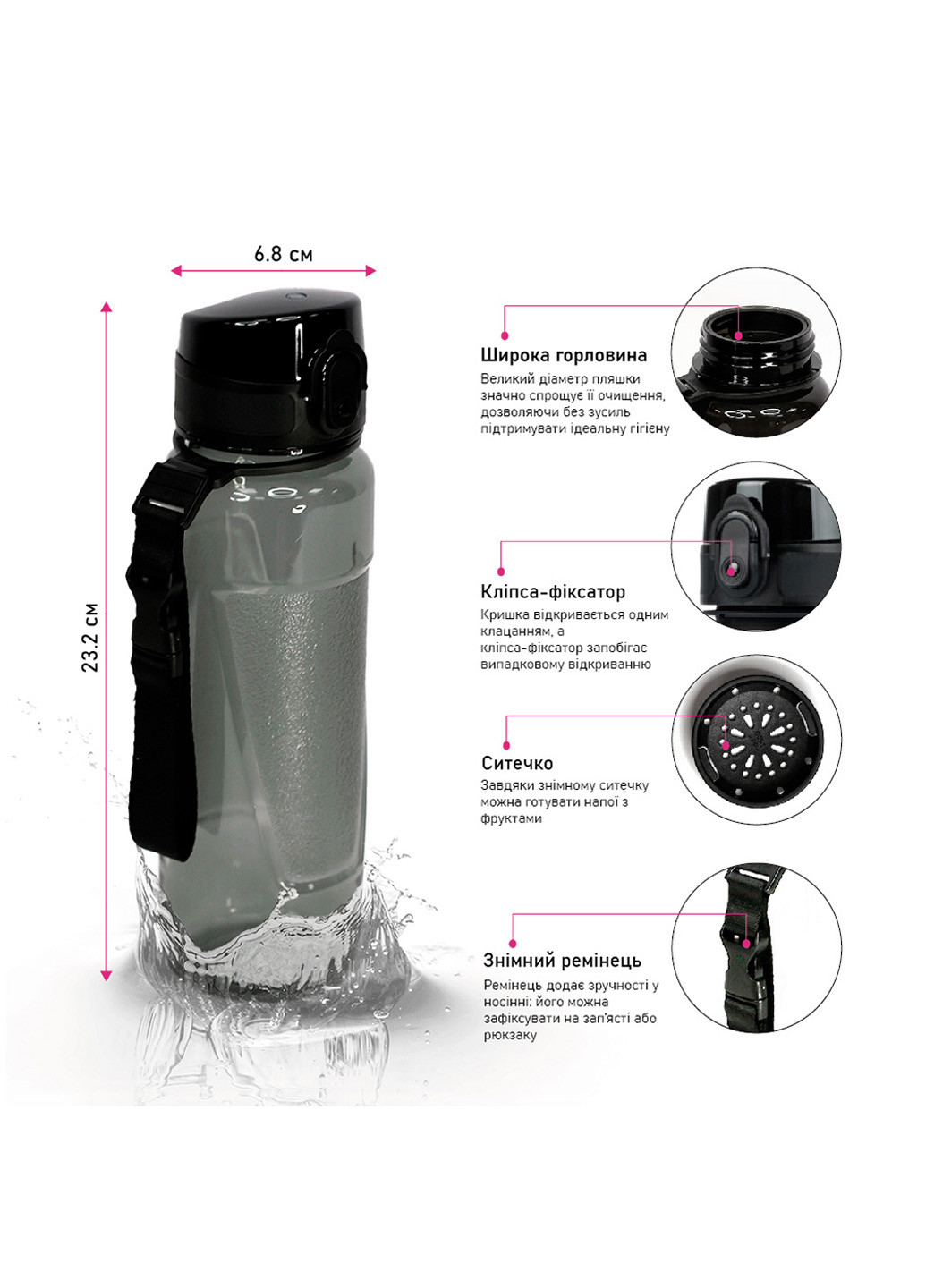 6.8 см

23.2 см

Широка горловина

Великий діаметр пляшки значно спрощує її очищення, дозволяючи без зусиль підтримувати ідеальну гігієну

Кліпса-фіксатор

Кришка відкривається одним клацанням, а кліпса-фіксатор запобігає випадковому відкриванню

Ситечко

Завдяки знімному ситечку можна готувати напої з фруктами

Знімний ремінець

Ремінець додає зручності у носінні: його можна зафіксувати на зап'ясті або рюкзаку