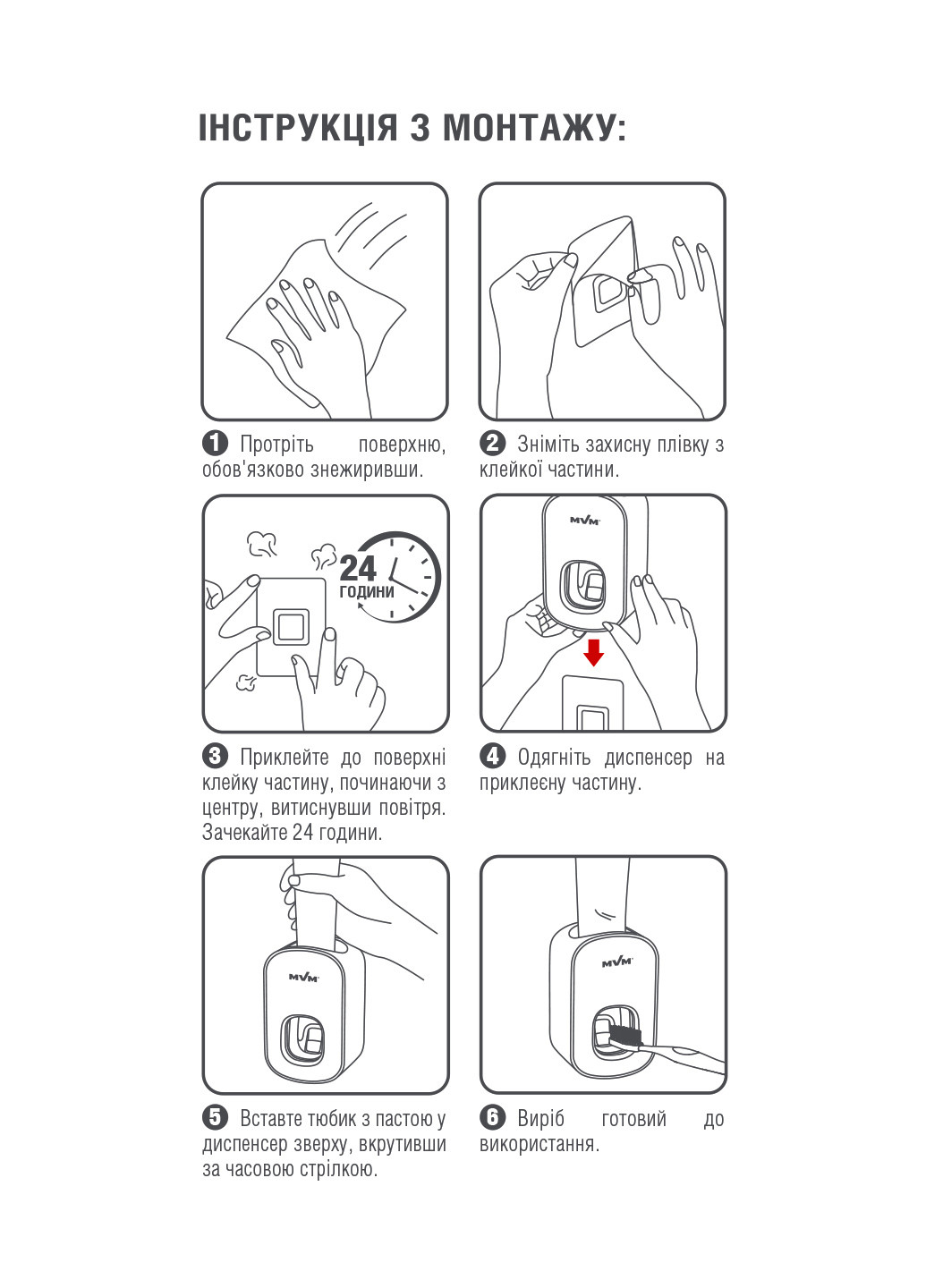 ІНСТРУКЦІЯ З МОНТАЖУ:

1 Протріть поверхню, обов'язково знежиривши.

2 Зніміть захисну плівку з клейкої частини.

24 ГОДИНИ

MVM

3 Приклейте до поверхні клейку частину, починаючи з центру, витиснувши повітря. Зачекайте 24 години.

4 Одягніть диспенсер на приклеєну частину.

MVM

MVM

5 Вставте тюбик з пастою у диспенсер зверху, вкрутивши за часовою стрілкою.

6 Виріб готовий до використання.