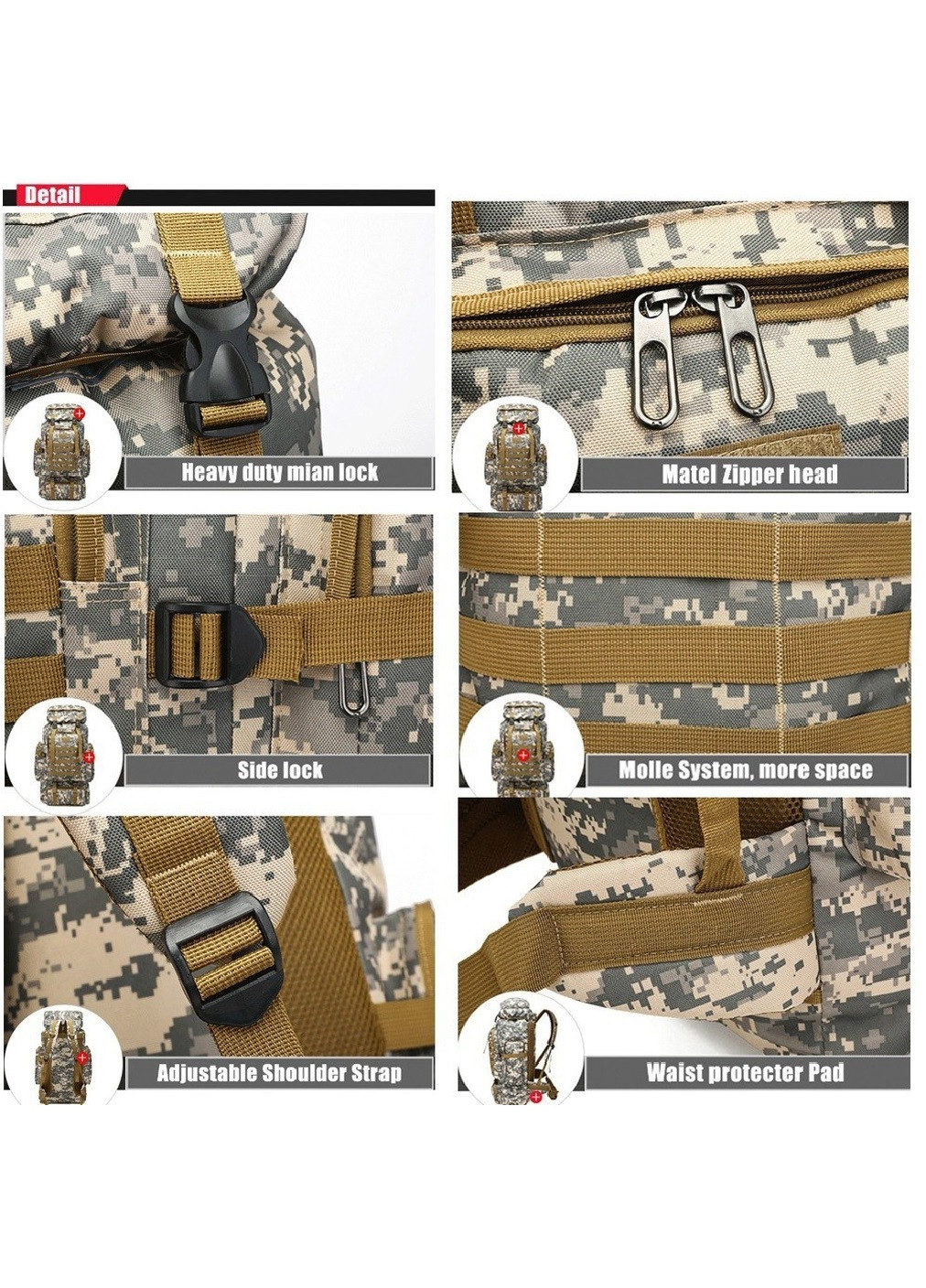 Detail

Heavy duty mian lock

Matel Zipper head

Side lock

Molle System, more space

Adjustable Shoulder Strap

Waist protecter Pad