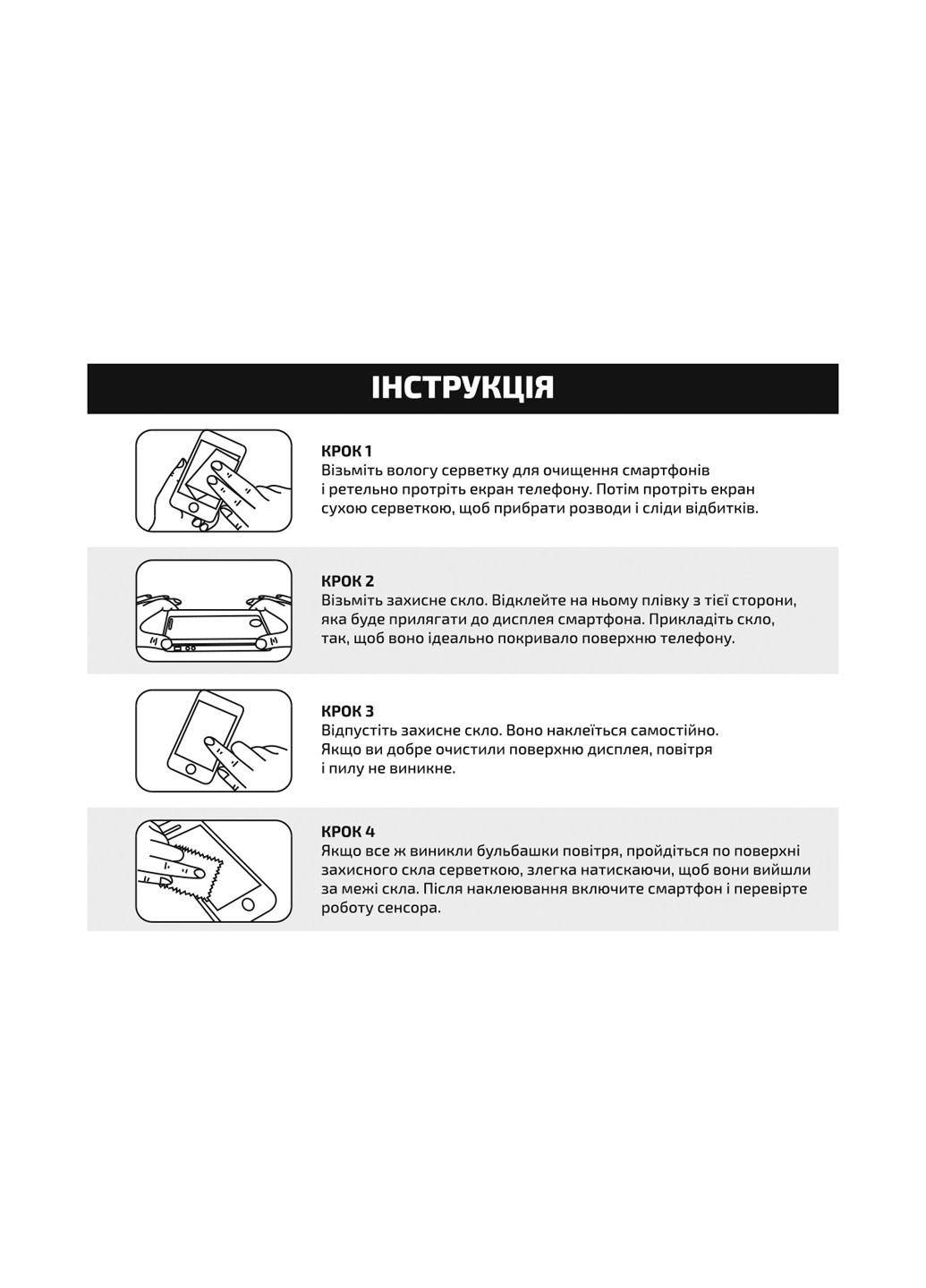 ІНСТРУКЦІЯ

КРОК 1
Візьміть вологу серветку для очищення смартфонів і ретельно протріть екран телефону. Потім протріть екран сухою серветкою, щоб прибрати розводи і сліди відбитків.

КРОК 2
Візьміть захисне скло. Відклейте на ньому плівку з тієї сторони, яка буде прилягати до дисплея смартфона. Прикладіть скло, так, щоб воно ідеально покривало поверхню телефону.

КРОК 3
Відпустіть захисне скло. Воно наклеїться самостійно. Якщо ви добре очистили поверхню дисплея, повітря і пилу не виникне.

КРОК 4
Якщо все ж виникли бульбашки повітря, пройдіться по поверхні захисного скла серветкою, злегка натискаючи, щоб вони вийшли за межі скла. Після наклеювання включите смартфон і перевірте роботу сенсора.