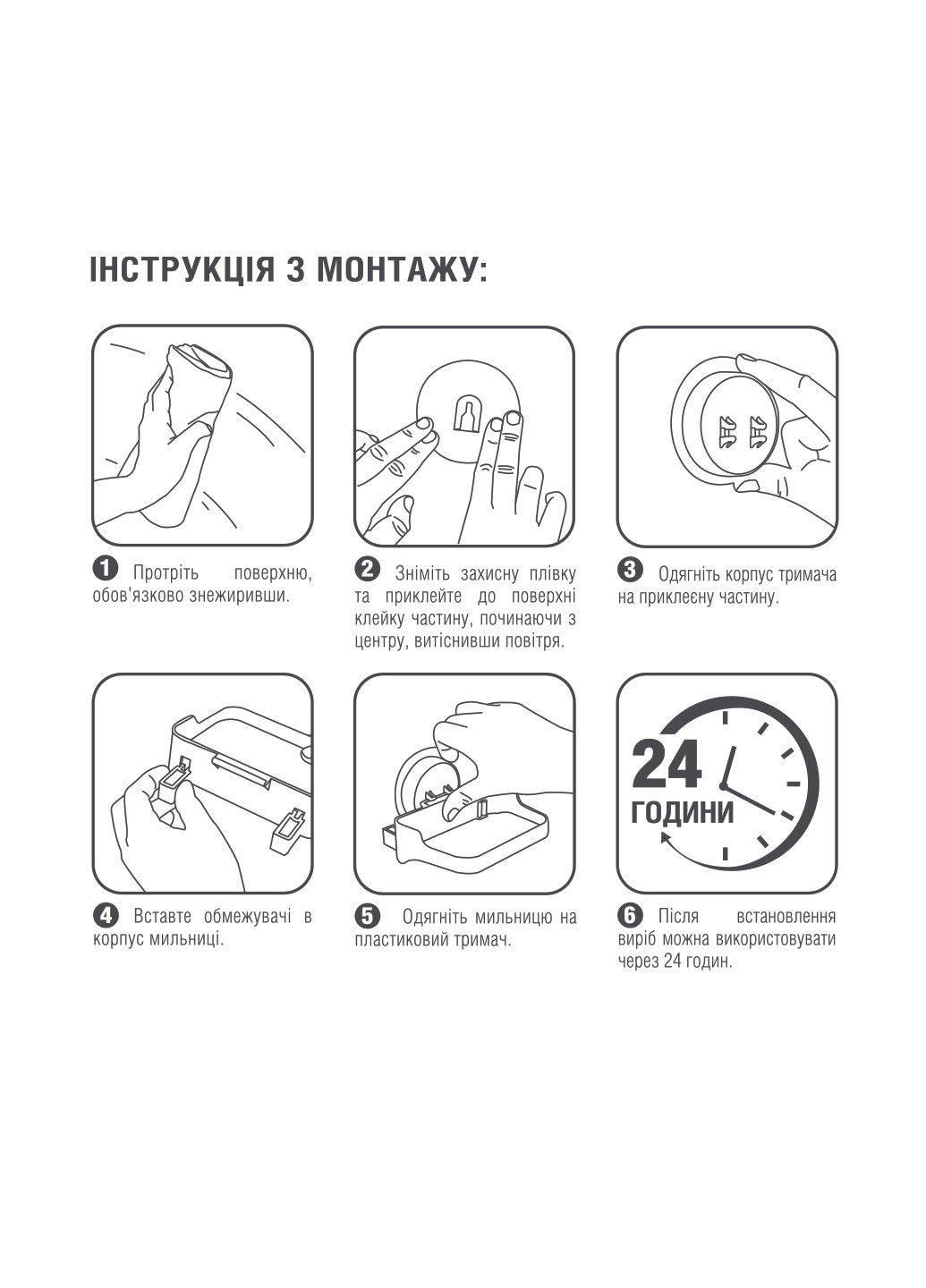 ІНСТРУКЦІЯ З МОНТАЖУ:

1 Протріть поверхню, обов'язково знежиривши.

2 Зніміть захисну плівку та приклейте до поверхні клейку частину, починаючи з центру, витіснивши повітря.

3 Одягніть корпус тримача на приклеєну частину.

4 Вставте обмежувачі в корпус мильниці.

5 Одягніть мильницю на пластиковий тримач.

24 ГОДИНИ

6 Після встановлення виріб можна використовувати через 24 годин.