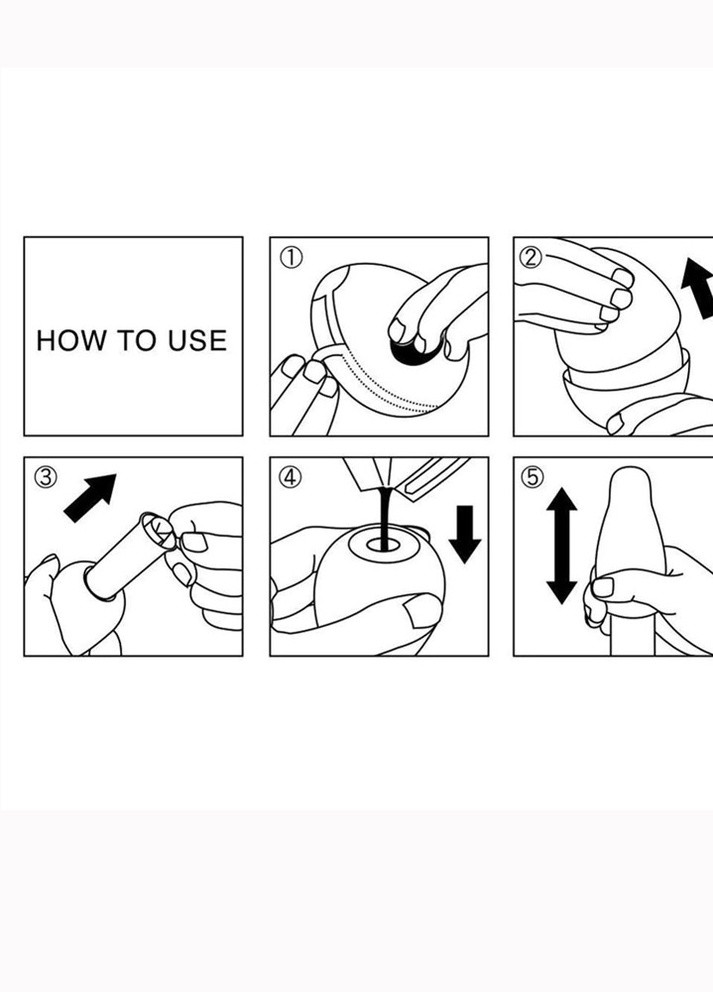 HOW TO USE

①

②

③

④

⑤