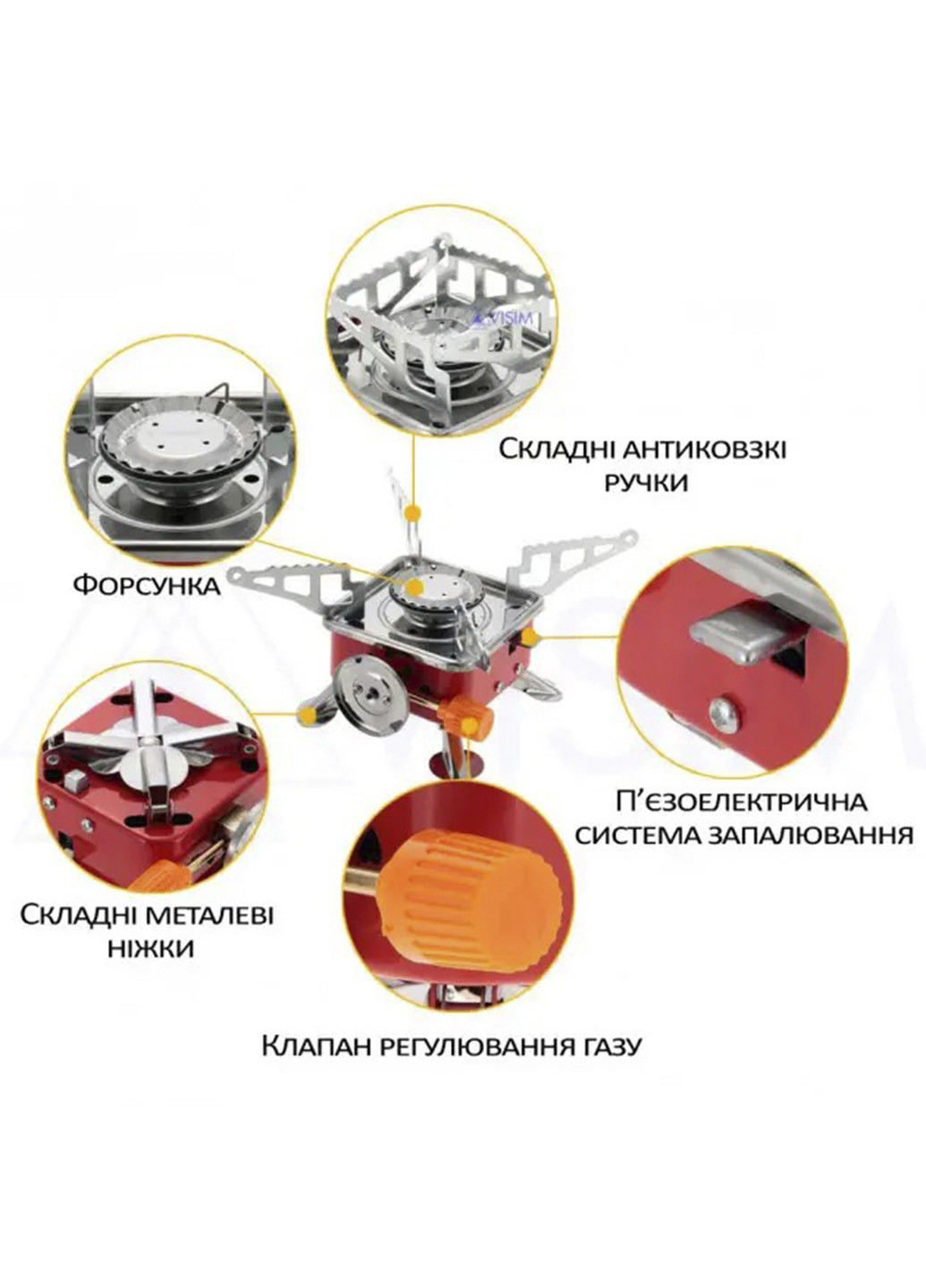 VISIM

Складні антиковзкі ручки

Форсунка

П'єзоелектрична система запалювання

Складні металеві ніжки

Клапан регулювання газу