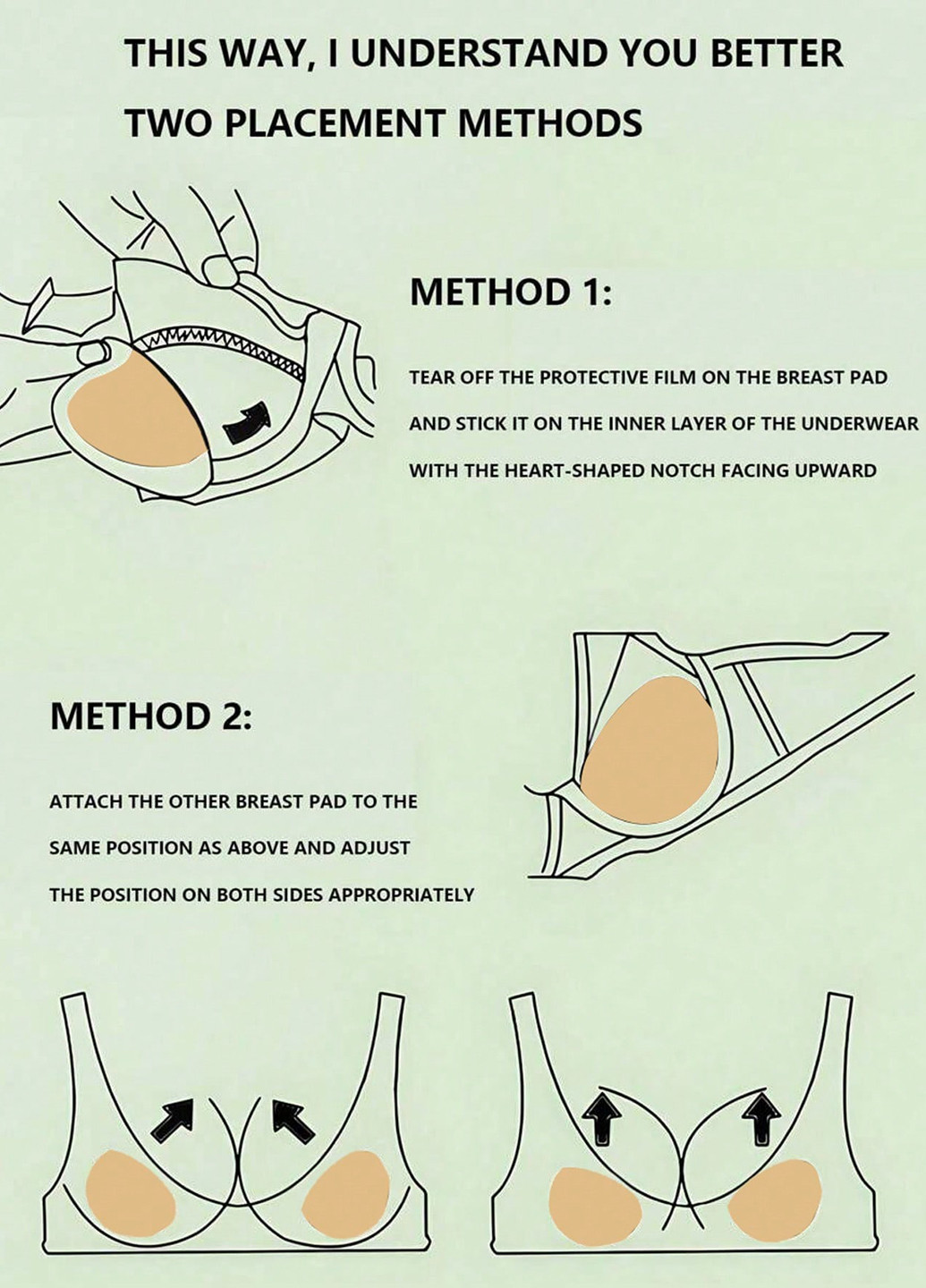 THIS WAY, I UNDERSTAND YOU BETTER
TWO PLACEMENT METHODS

METHOD 1:

TEAR OFF THE PROTECTIVE FILM ON THE BREAST PAD AND STICK IT ON THE INNER LAYER OF THE UNDERWEAR WITH THE HEART-SHAPED NOTCH FACING UPWARD

METHOD 2:

ATTACH THE OTHER BREAST PAD TO THE SAME POSITION AS ABOVE AND ADJUST THE POSITION ON BOTH SIDES APPROPRIATELY