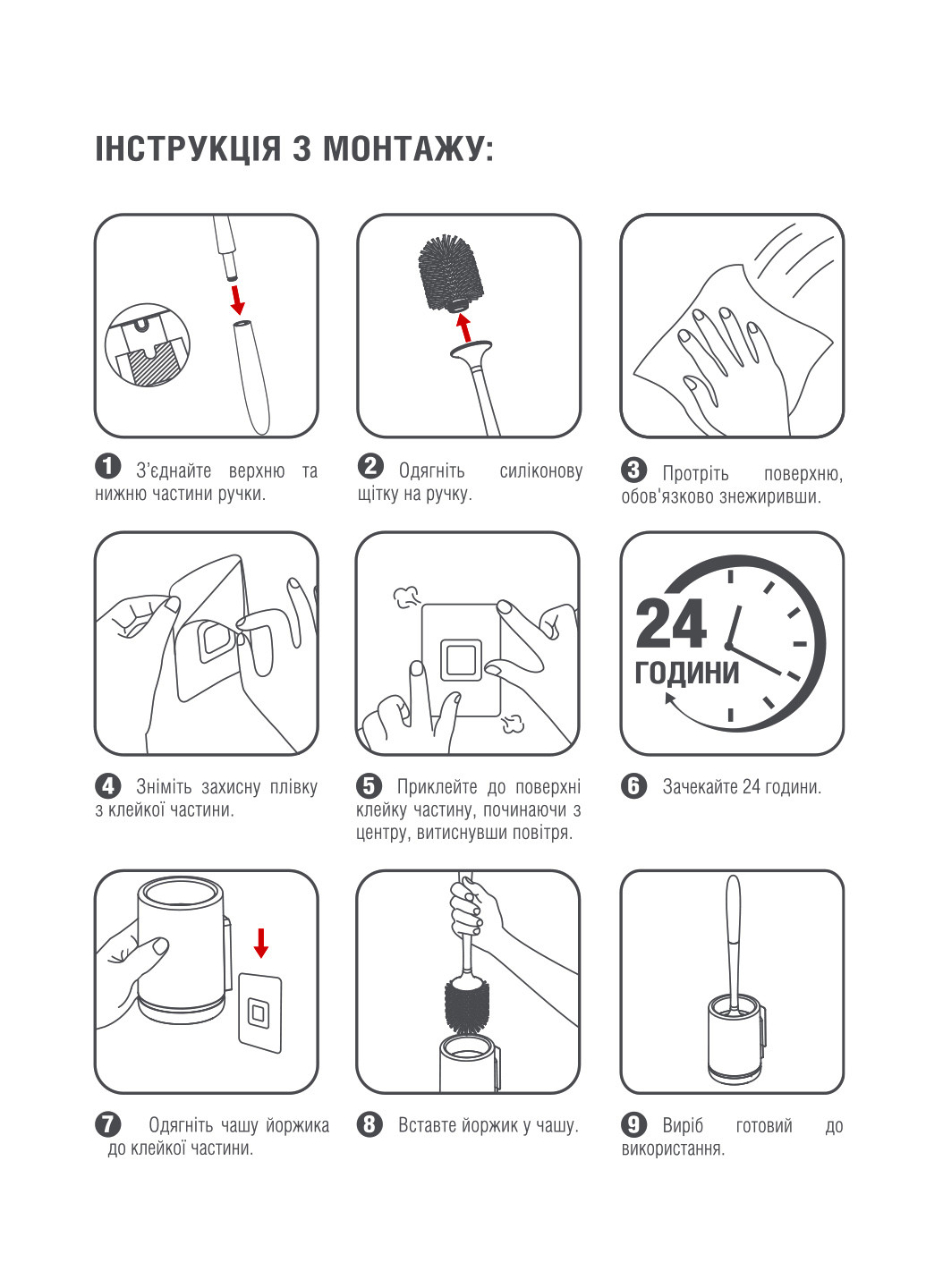 ІНСТРУКЦІЯ З МОНТАЖУ:

1 З'єднайте верхню та нижню частини ручки.

2 Одягніть силіконову щітку на ручку.

3 Протріть поверхню, обов'язково знежиривши.

4 Зніміть захисну плівку з клейкої частини.

5 Приклейте до поверхні клейку частину, починаючи з центру, витиснувши повітря.

24 ГОДИНИ

6 Зачекайте 24 години.

7 Одягніть чашу йоржика до клейкої частини.

8 Вставте йоржик у чашу.

9 Виріб готовий до використання.