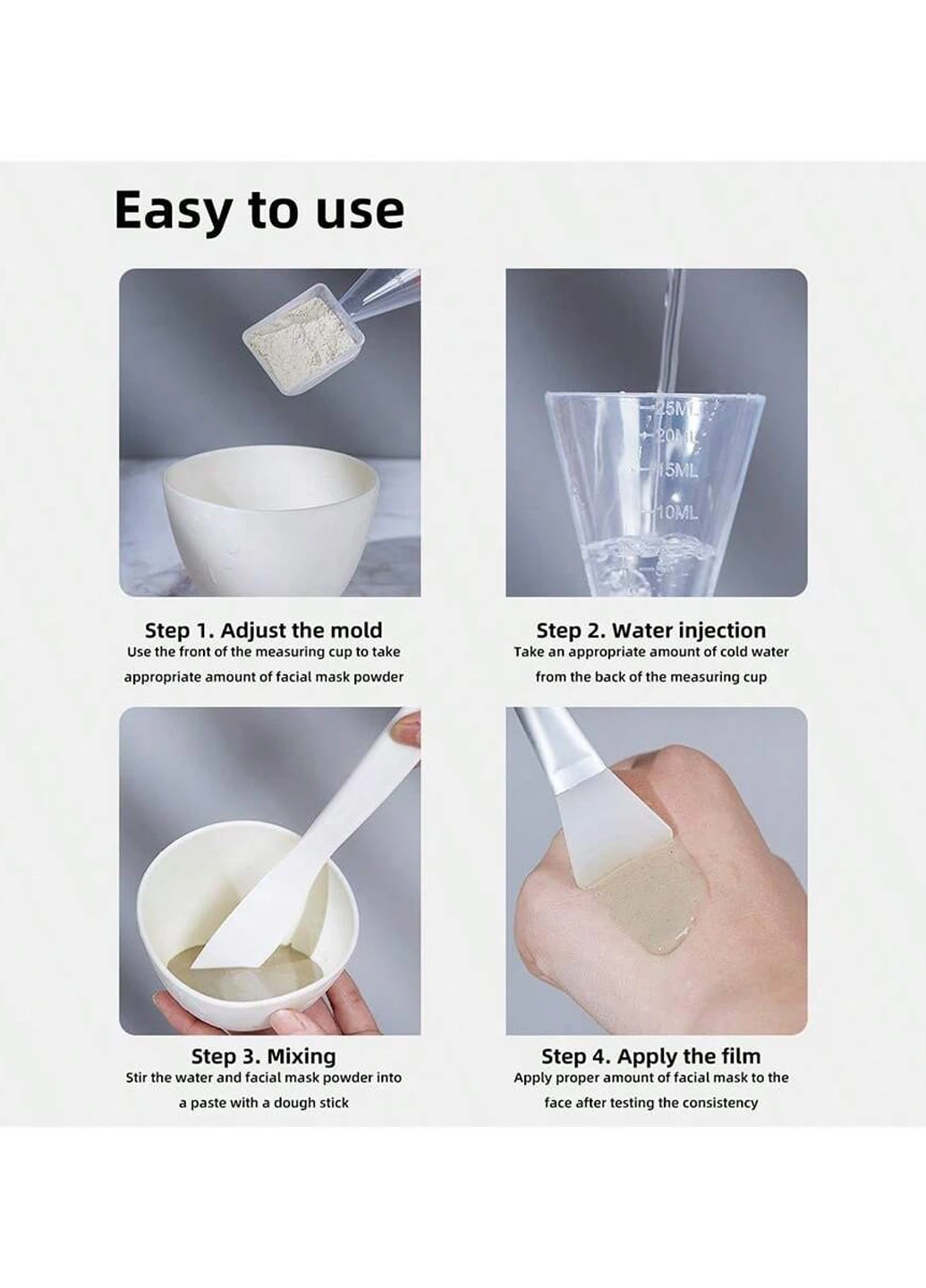 Easy to use

25ML
20ML
15ML
10ML

Step 1. Adjust the mold
Use the front of the measuring cup to take appropriate amount of facial mask powder

Step 2. Water injection
Take an appropriate amount of cold water from the back of the measuring cup

Step 3. Mixing
Stir the water and facial mask powder into a paste with a dough stick

Step 4. Apply the film
Apply proper amount of facial mask to the face after testing the consistency