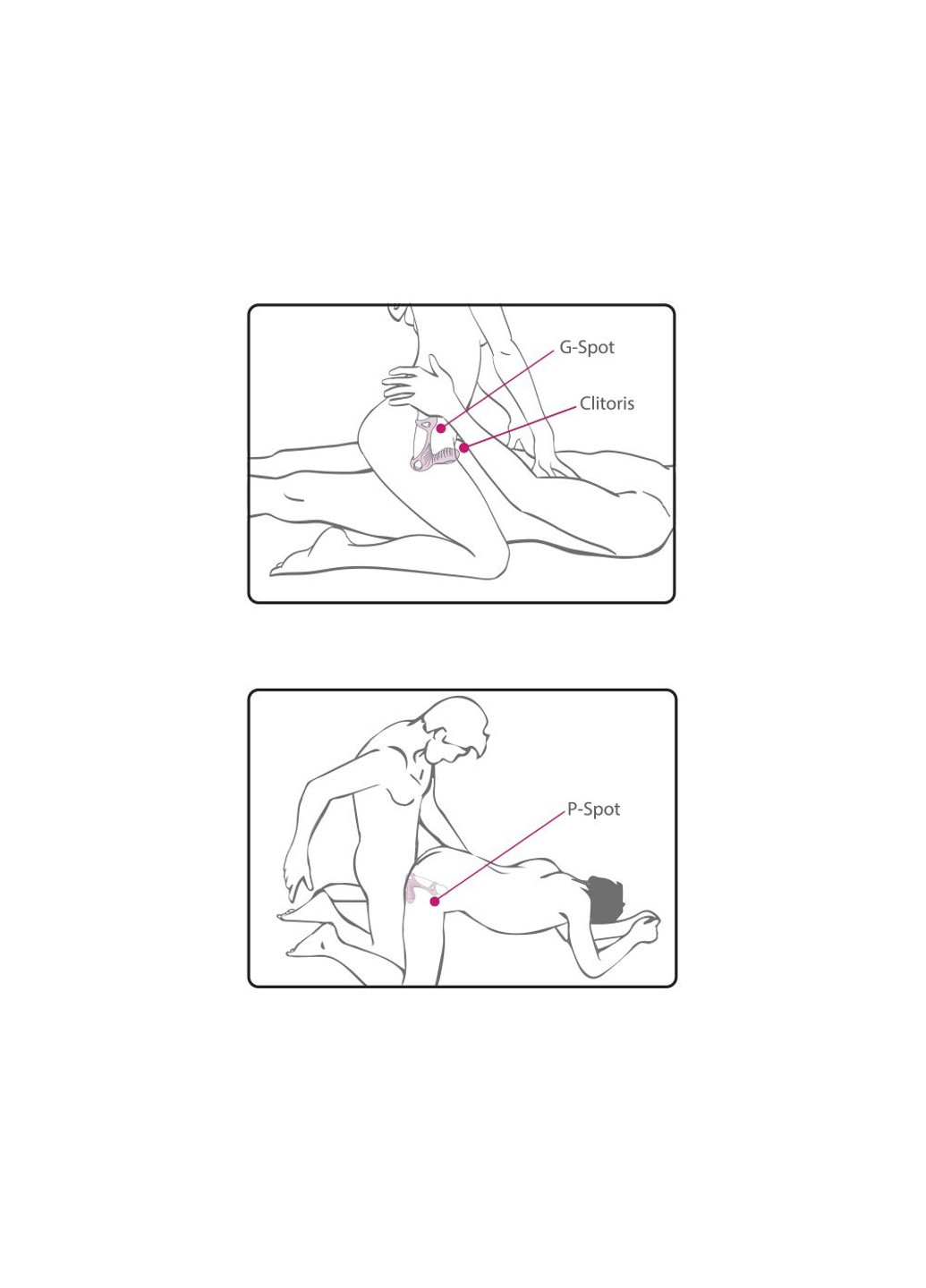 G-Spot

Clitoris

P-Spot