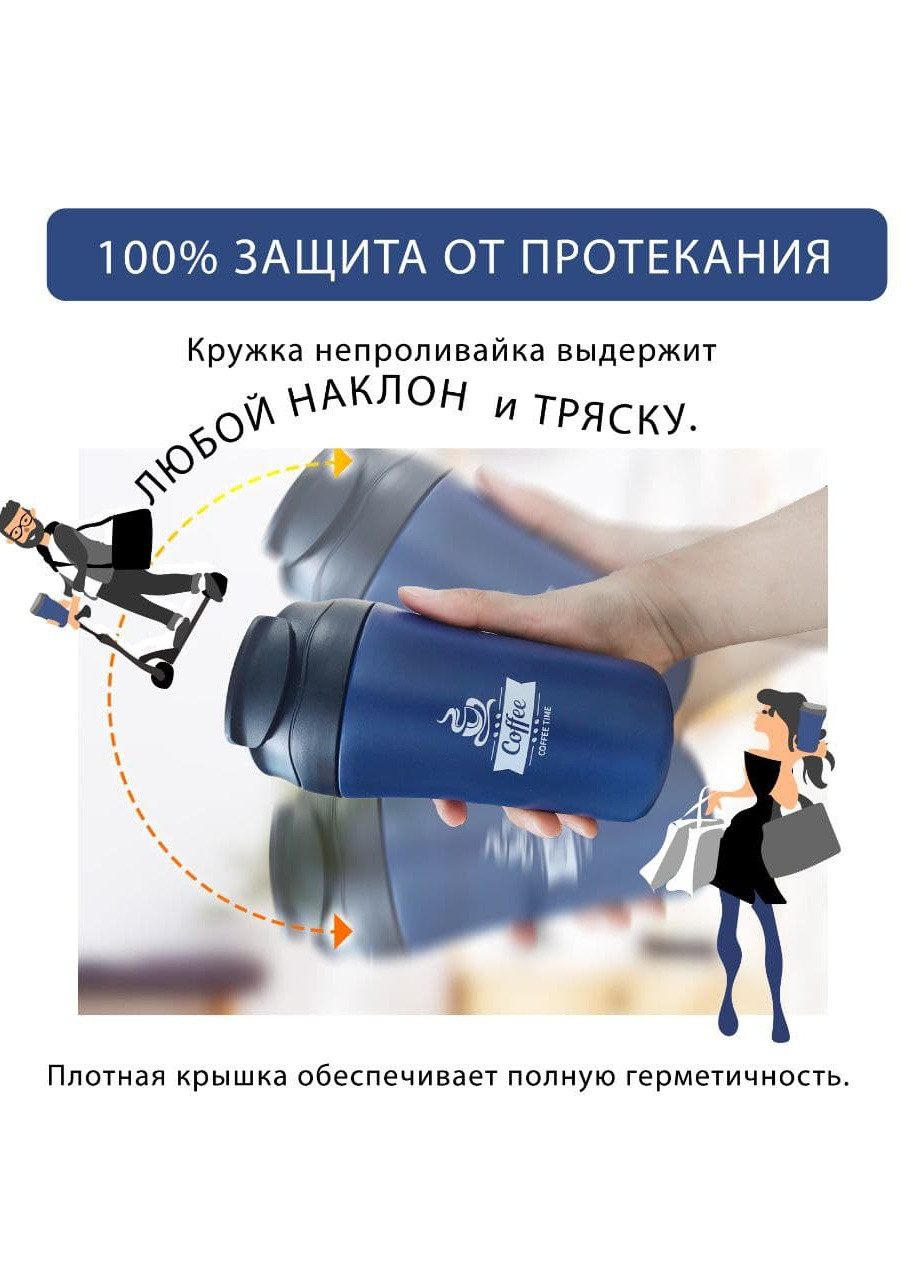 100% ЗАЩИТА ОТ ПРОТЕКАНИЯ

Кружка непроливайка выдержит ЛЮБОЙ НАКЛОН и ТРЯСКУ.

Coffee
COFFEE TIME

Плотная крышка обеспечивает полную герметичность.