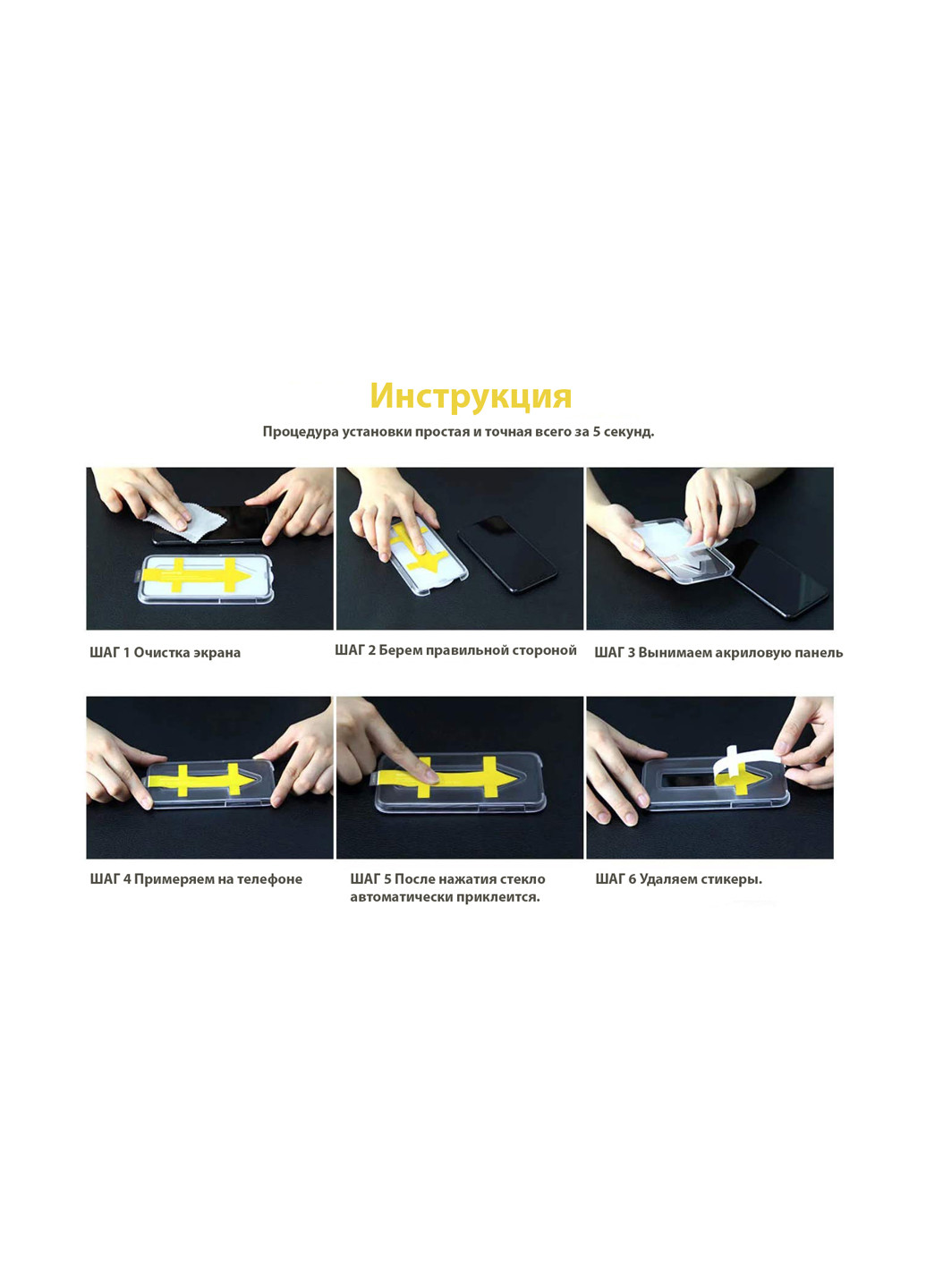 Инструкция

Процедура установки простая и точная всего за 5 секунд.

ШАГ 1 Очистка экрана

ШАГ 2 Берем правильной стороной

ШАГ 3 Вынимаем акриловую панель

ШАГ 4 Примеряем на телефоне

ШАГ 5 После нажатия стекло автоматически приклеится.

ШАГ 6 Удаляем стикеры.