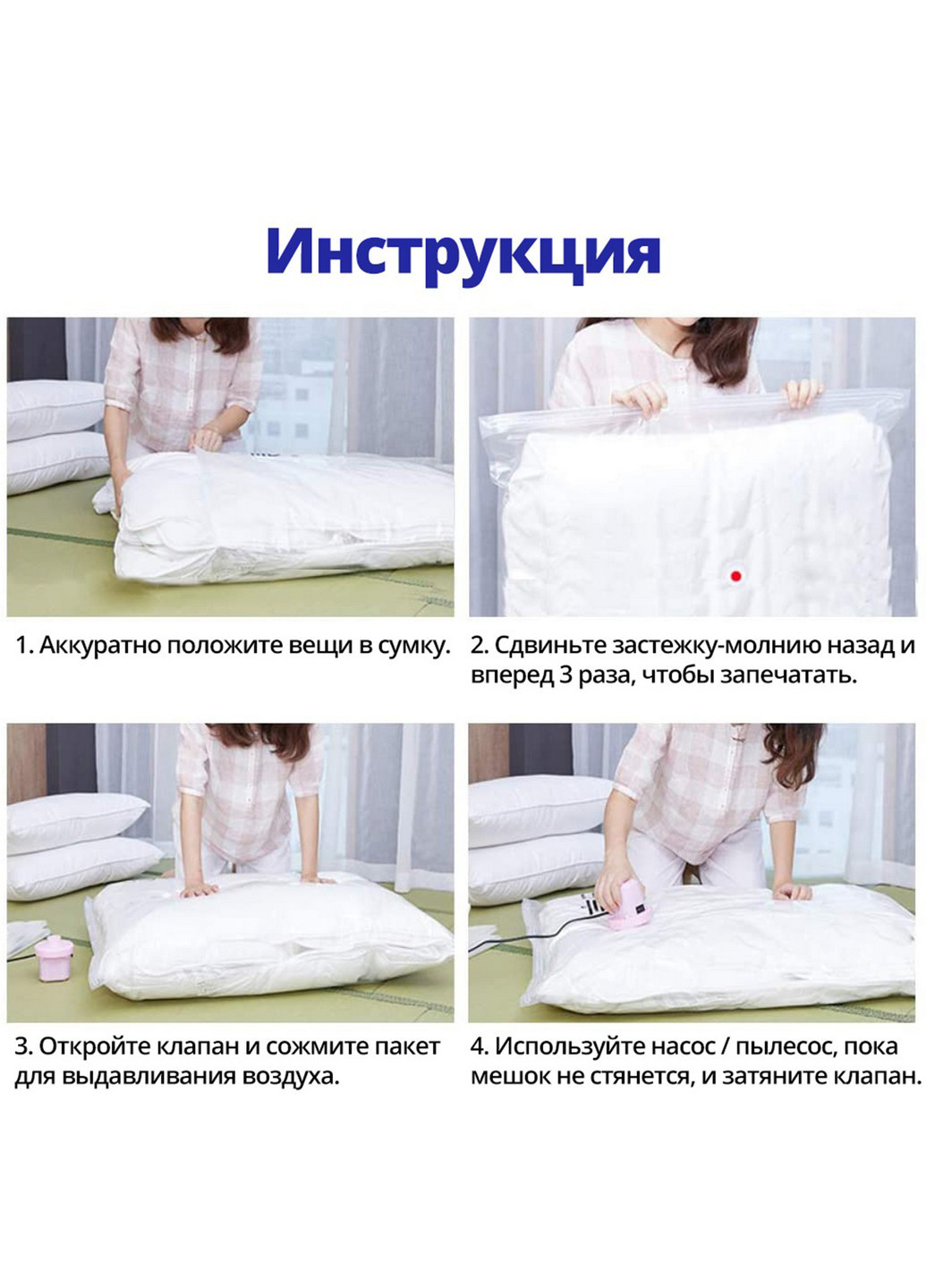 Инструкция

1. Аккуратно положите вещи в сумку.

2. Сдвиньте застежку-молнию назад и вперед 3 раза, чтобы запечатать.

3. Откройте клапан и сожмите пакет для выдавливания воздуха.

4. Используйте насос / пылесос, пока мешок не стянется, и затяните клапан.