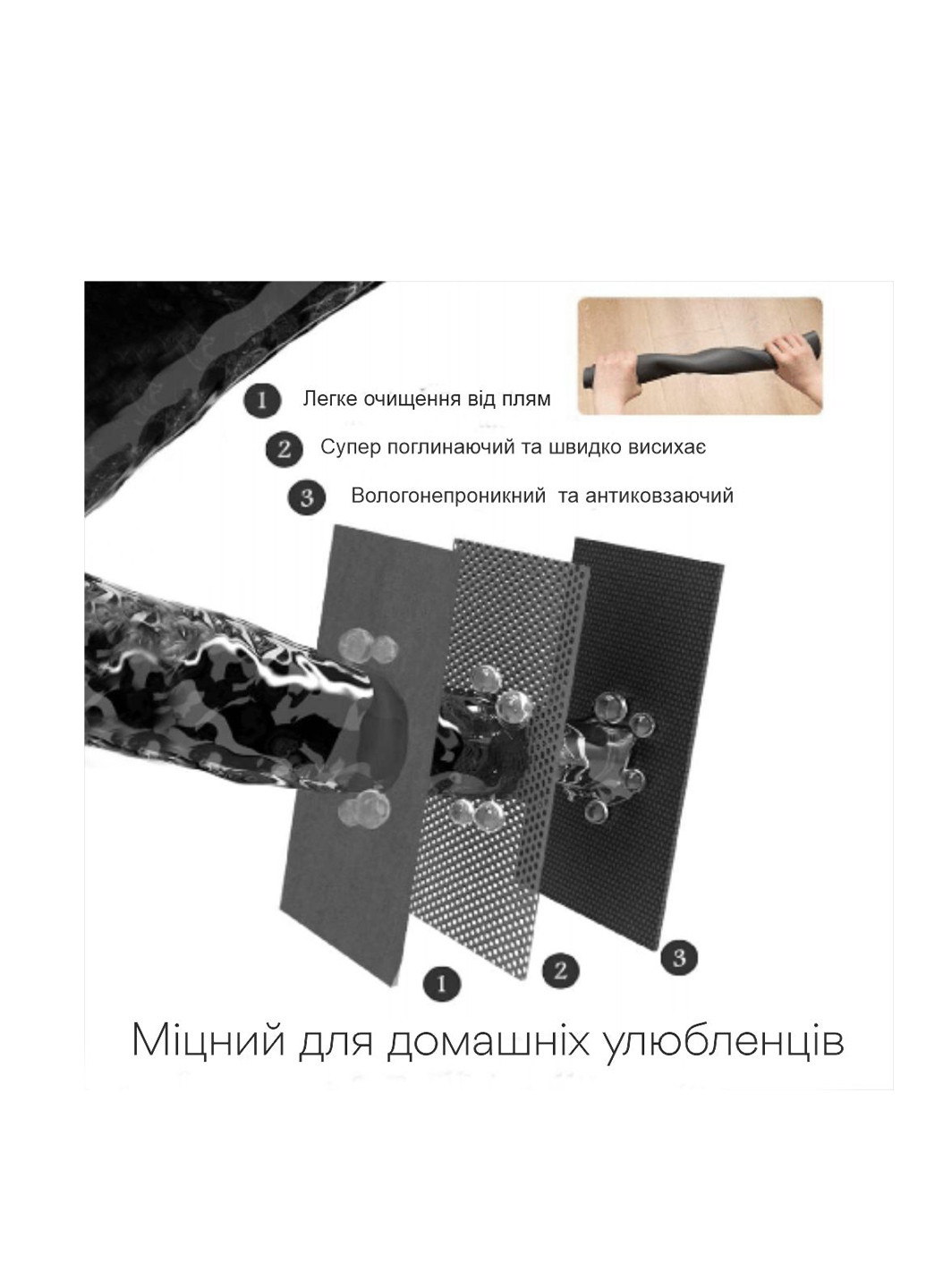 1 Легке очищення від плям

2 Супер поглинаючий та швидко висихає

3 Вологонепроникний та антиковзаючий

1

2

3

Міцний для домашніх улюбленців