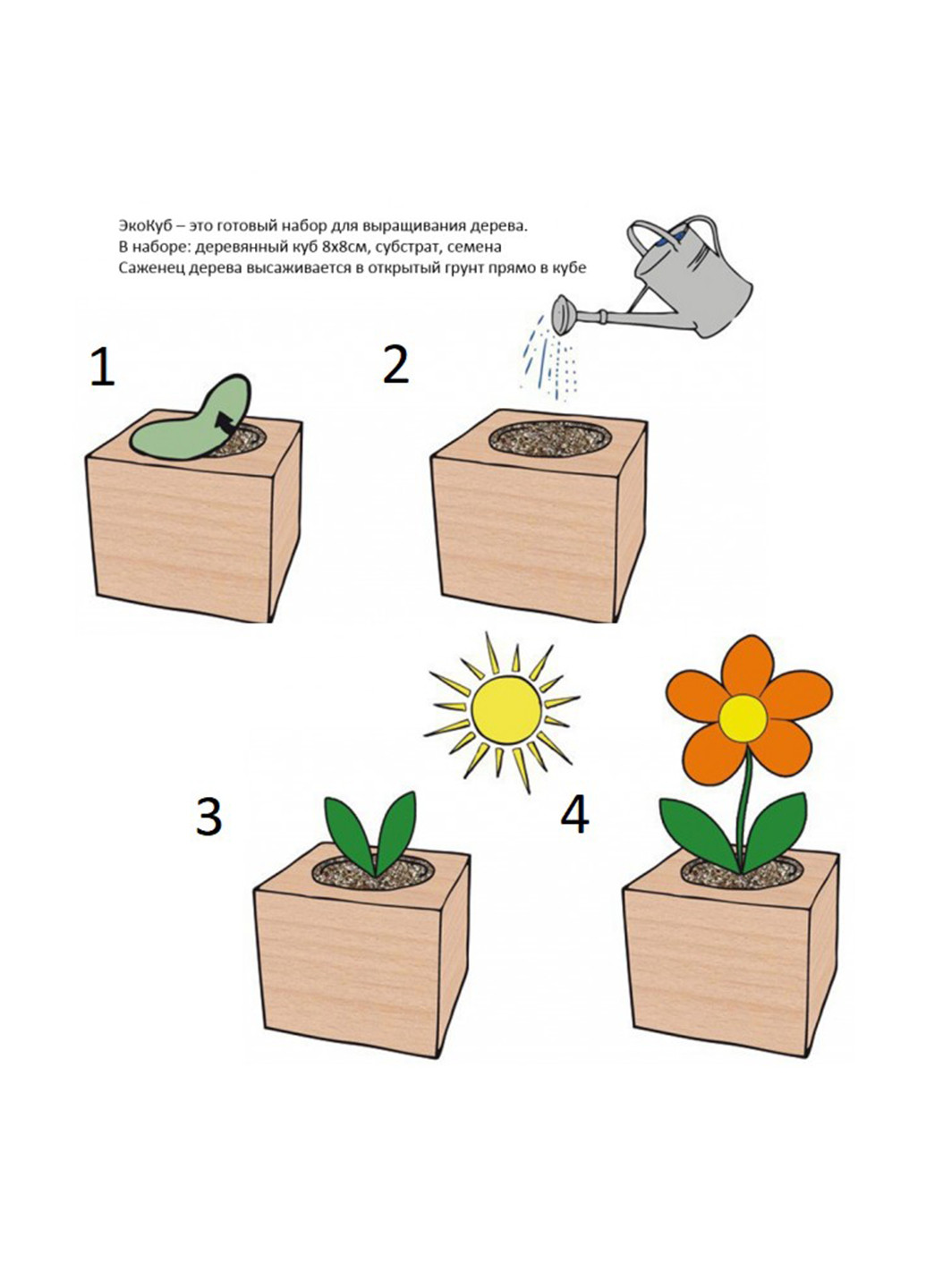 ЭкоКуб – это готовый набор для выращивания дерева.
В наборе: деревянный куб 8х8см, субстрат, семена
Саженец дерева высаживается в открытый грунт прямо в кубе

1

2

3

4