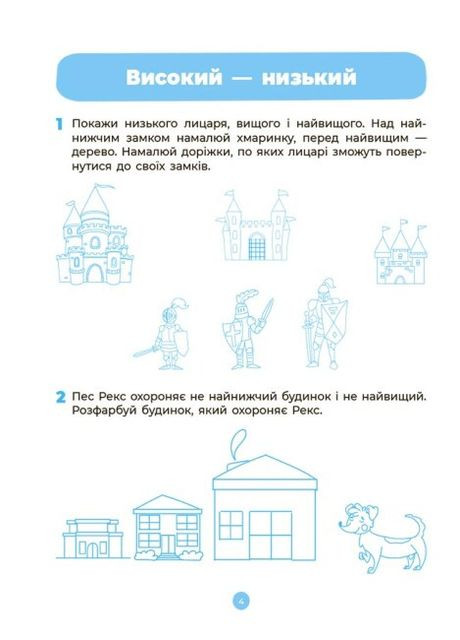 Високий — низький

1 Покажи низького лицаря, вищого і найвищого. Над найнижчим замком намалюй хмаринку, перед найвищим — дерево. Намалюй доріжки, по яких лицарі зможуть повернутися до своїх замків.

2 Пес Рекс охороняє не найнижчий будинок і не найвищий. Розфарбуй будинок, який охороняє Рекс.

4