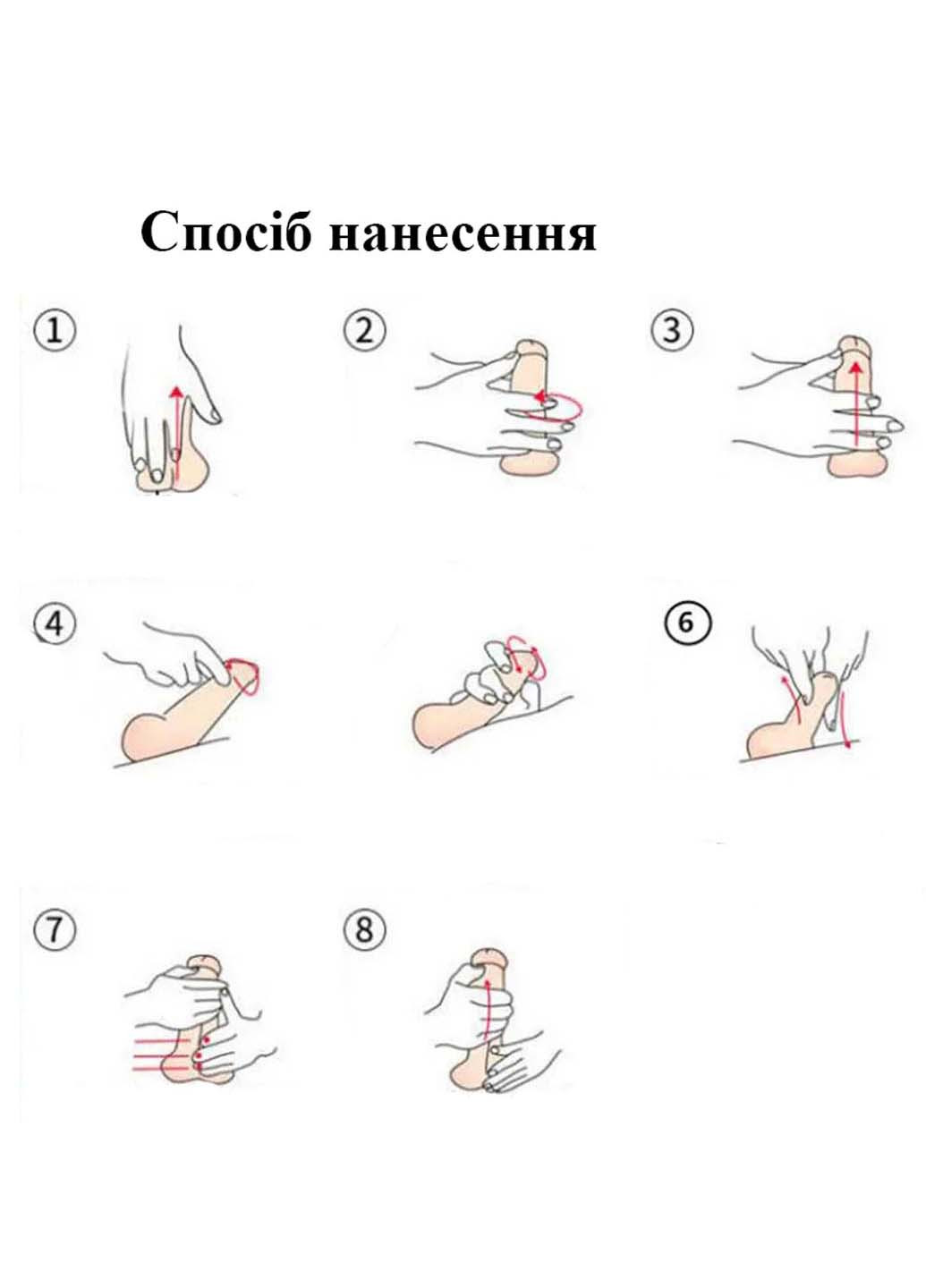 Спосіб нанесення

①

②

③

④

⑥

⑦

⑧