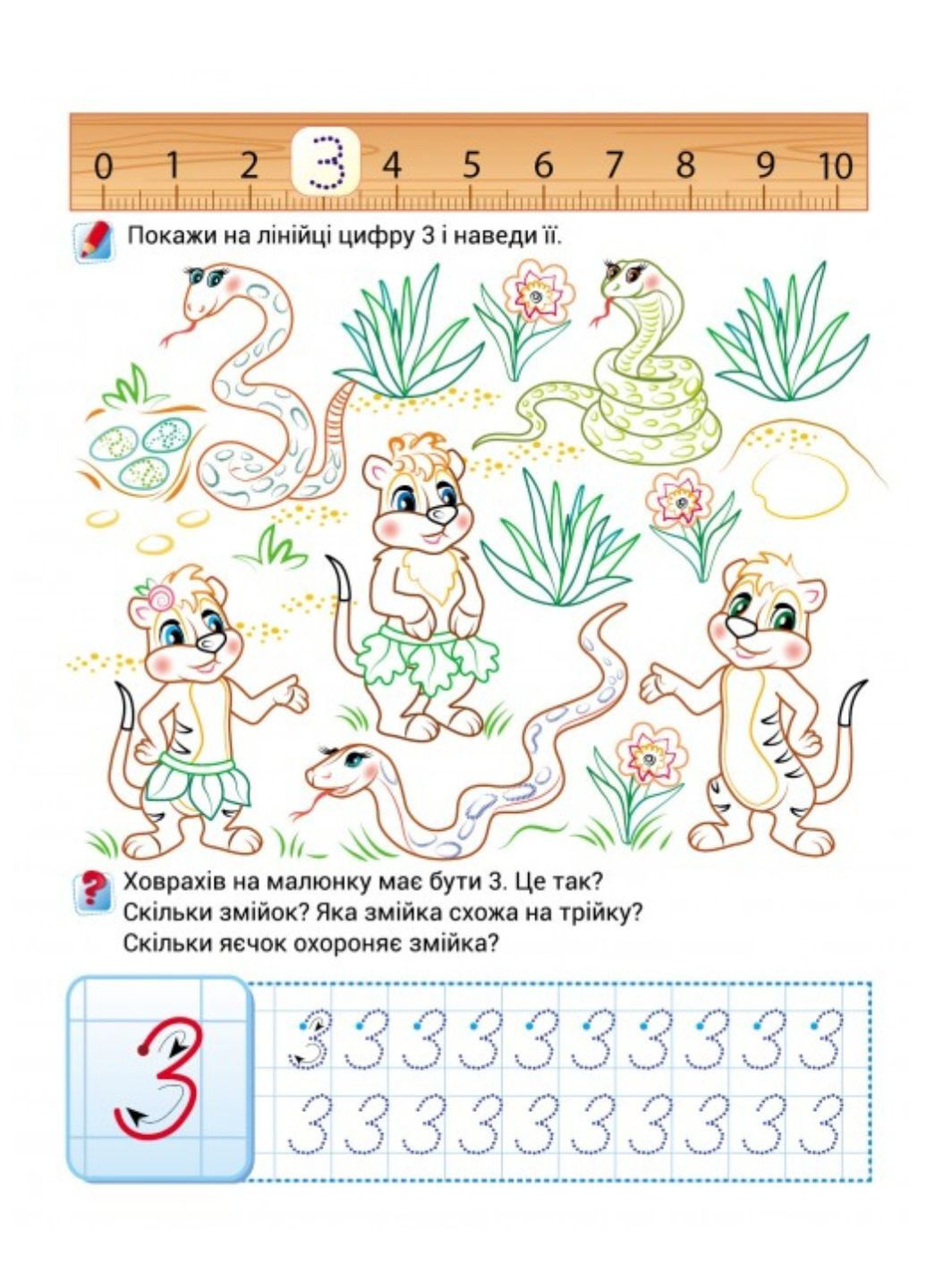 0 1 2 3 4 5 6 7 8 9 10

Покажи на лінійці цифру 3 і наведи її.

Ховрахів на малюнку має бути 3. Це так?
Скільки змійок? Яка змійка схожа на трійку?
Скільки яєчок охороняє змійка?

3

3 3 3 3 3 3 3 3 3 3
3 3 3 3 3 3 3 3 3 3