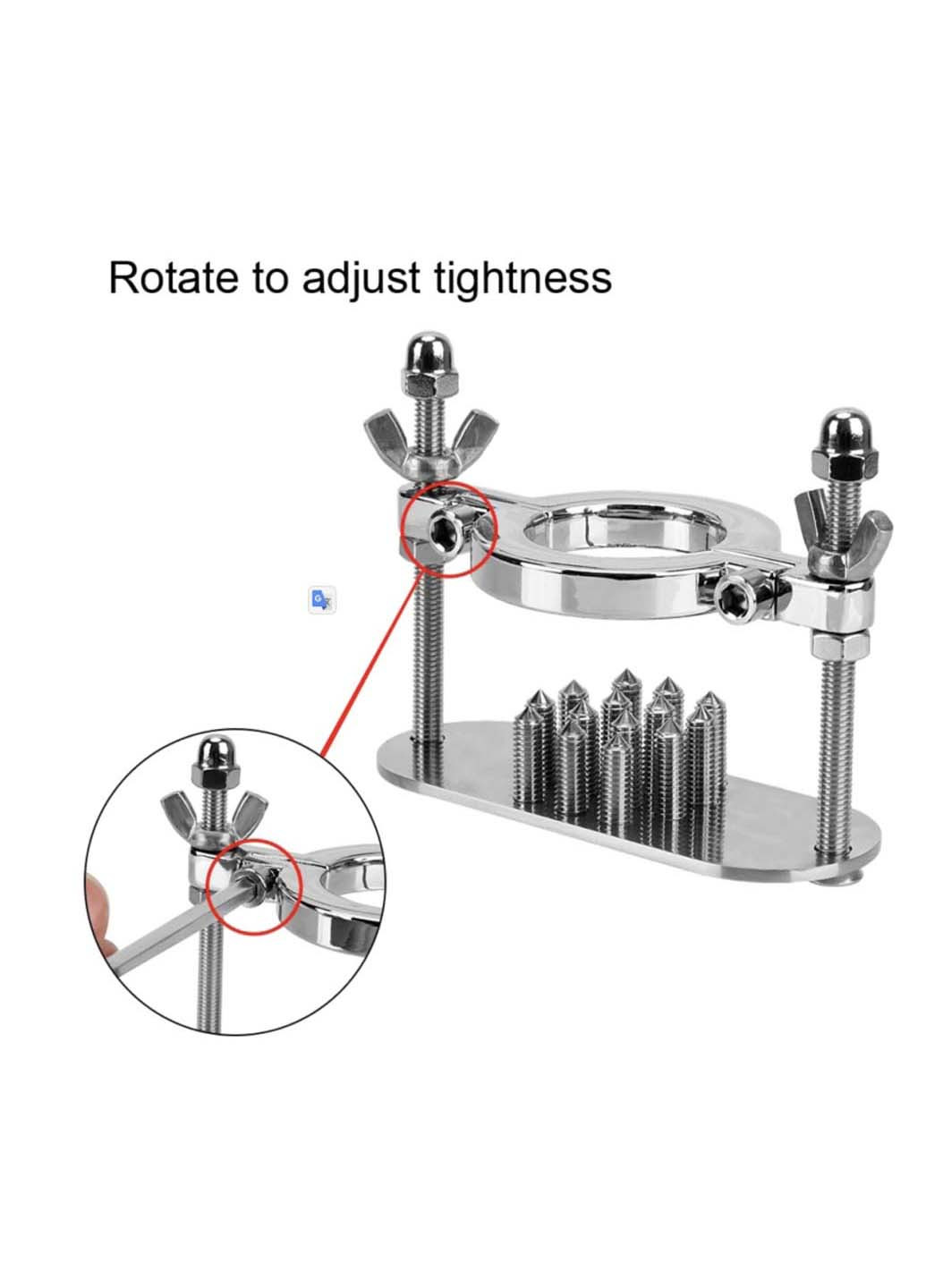 Rotate to adjust tightness