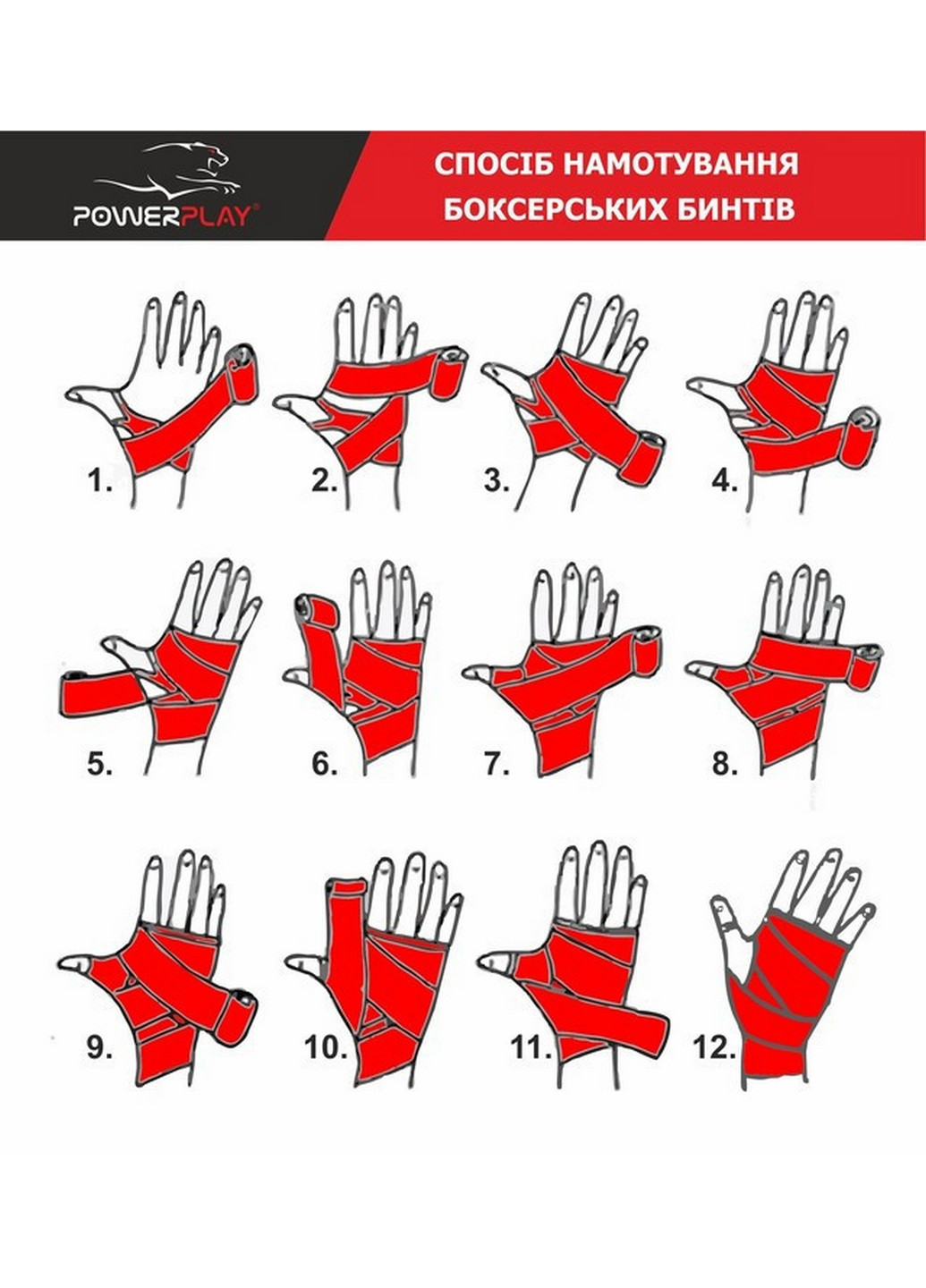 POWERPLAY®

СПОСІБ НАМОТУВАННЯ БОКСЕРСЬКИХ БИНТІВ

1.

2.

3.

4.

5.

6.

7.

8.

9.

10.

11.

12.