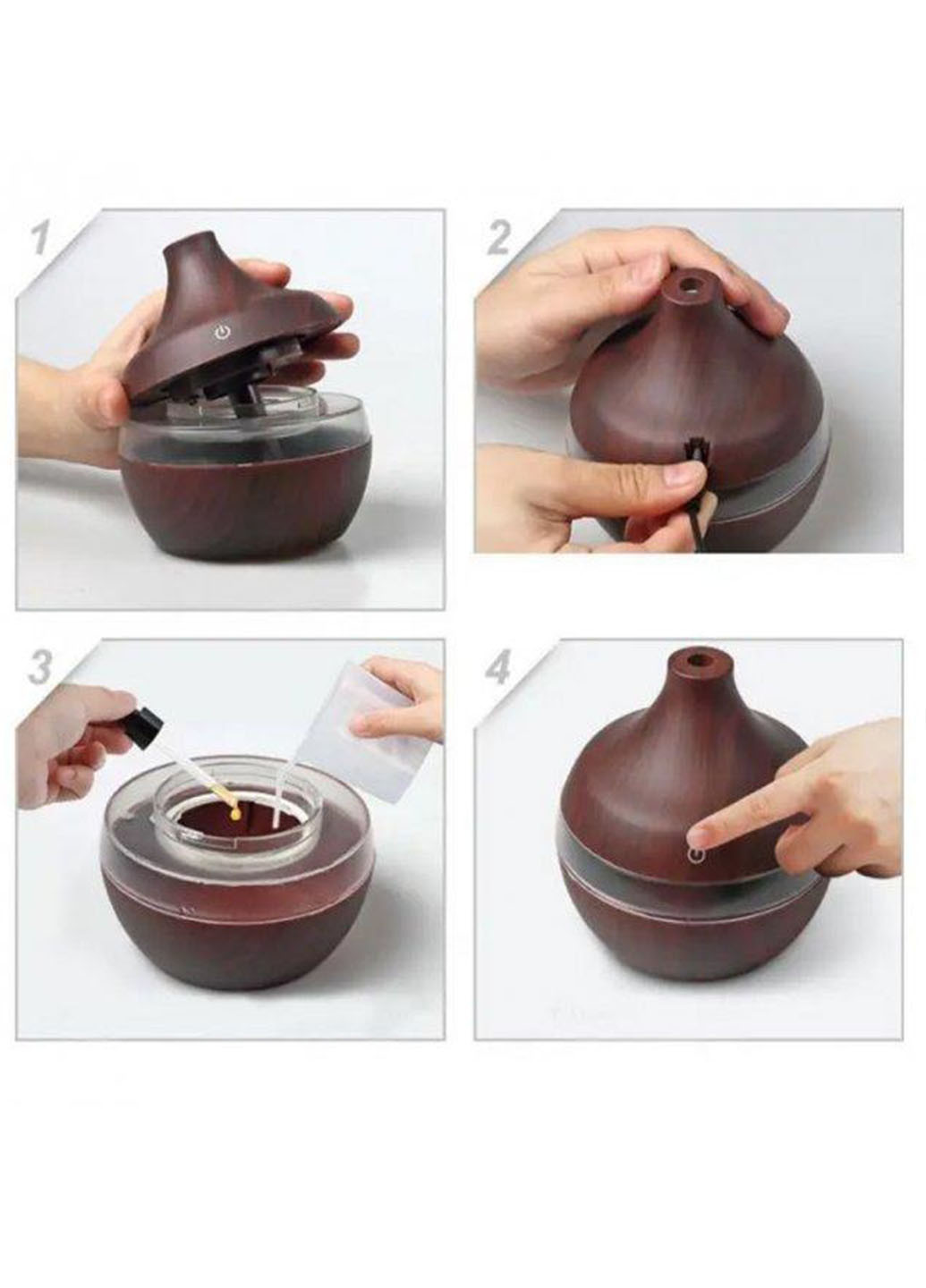 1

2

3

4