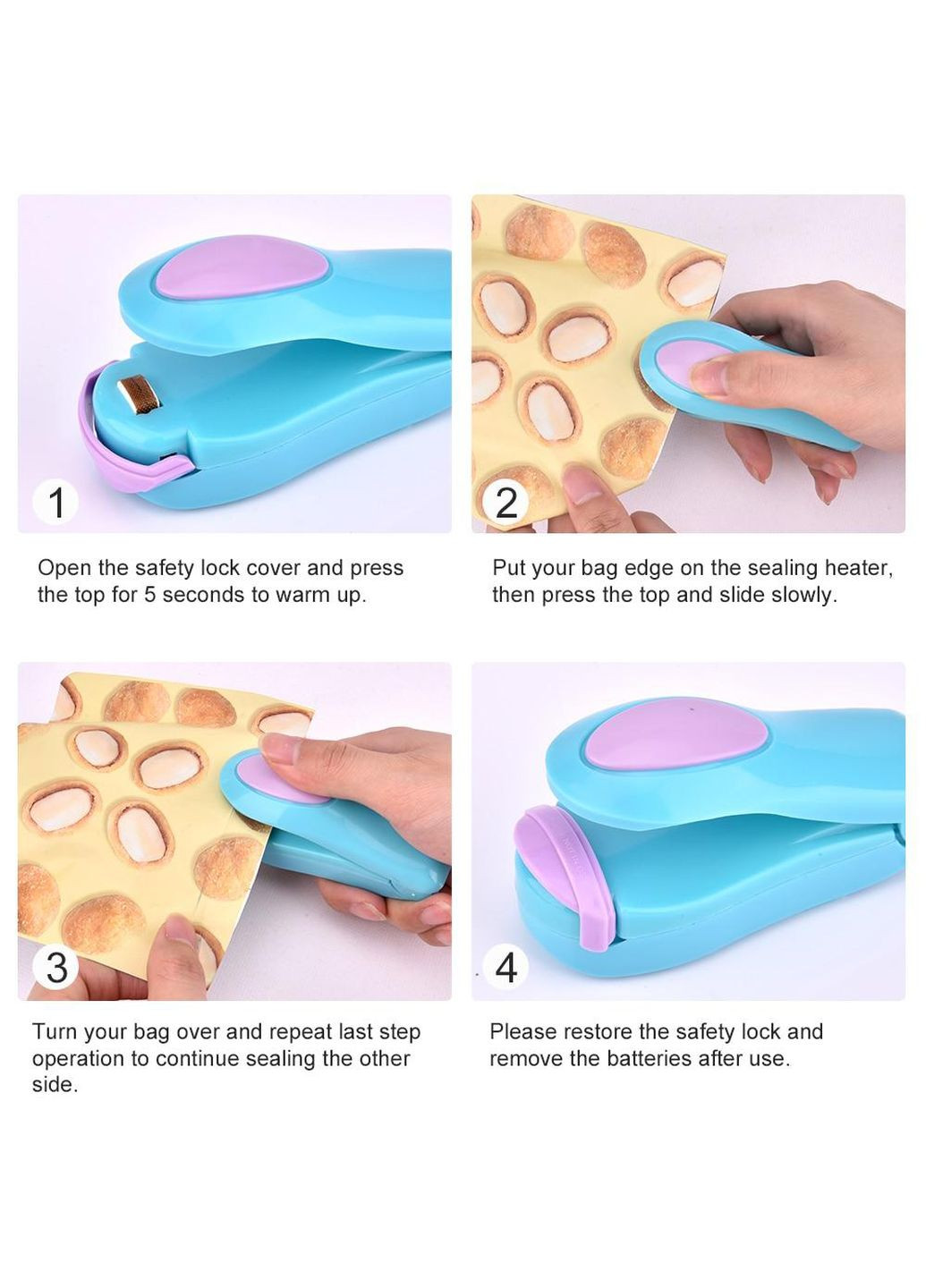 1

Open the safety lock cover and press the top for 5 seconds to warm up.

2

Put your bag edge on the sealing heater, then press the top and slide slowly.

3

Turn your bag over and repeat last step operation to continue sealing the other side.

4

Please restore the safety lock and remove the batteries after use.