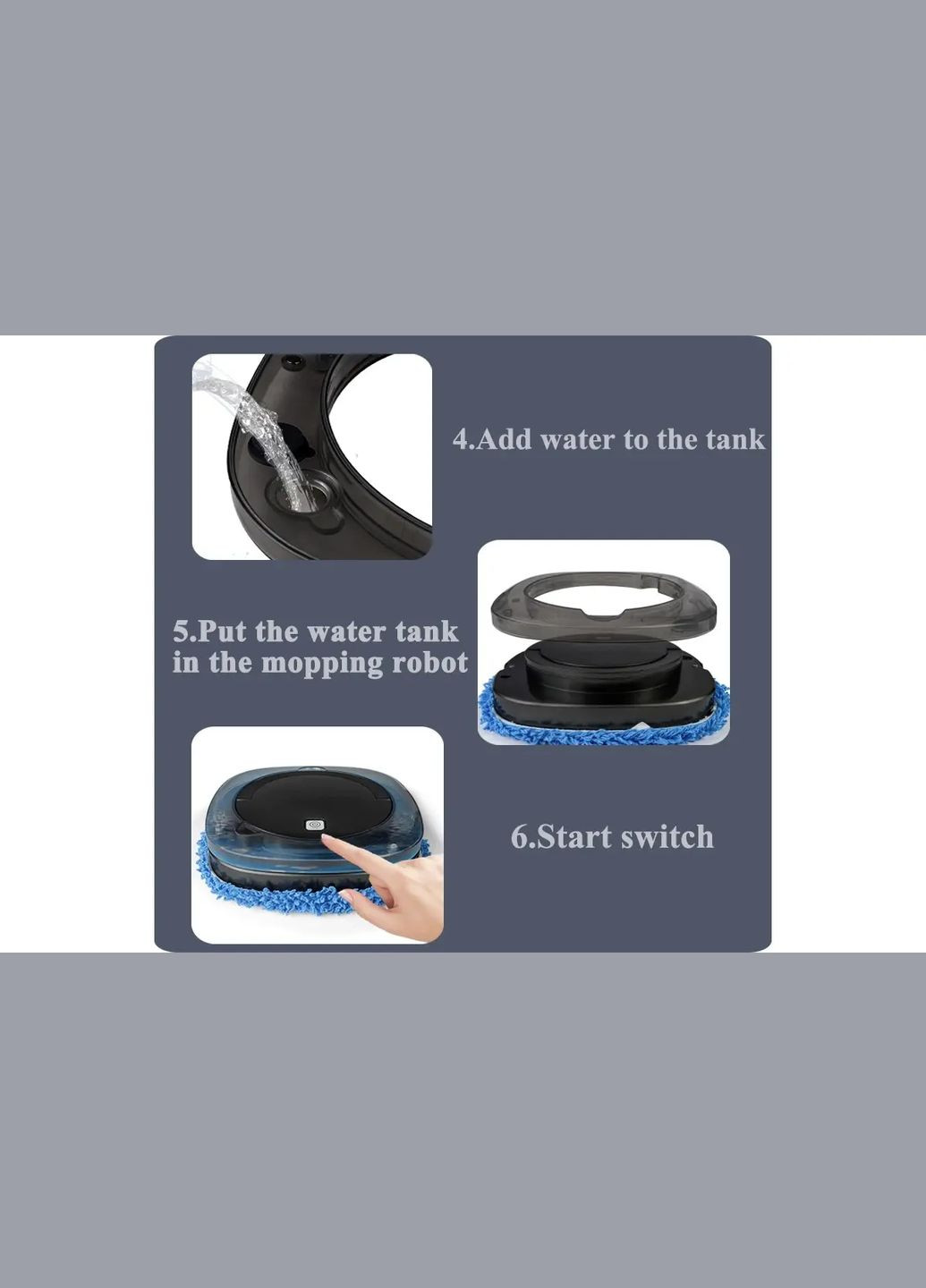 4.Add water to the tank

5.Put the water tank in the mopping robot

6.Start switch