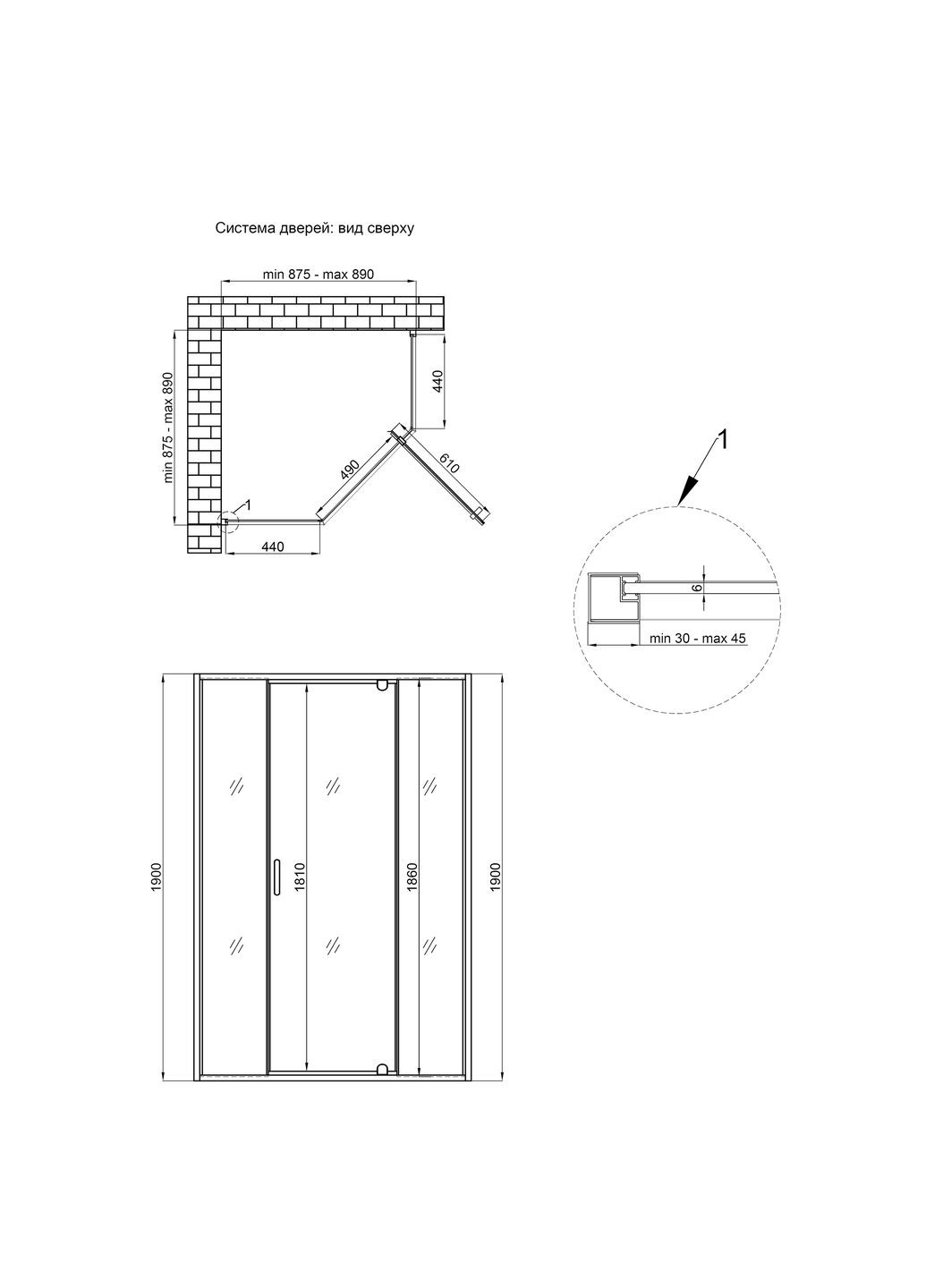 Система дверей: вид сверху

min 875 - max 890

min 875 - max 890

440

490

610

1

440

1

6

min 30 - max 45

1900

1810

1860

1900