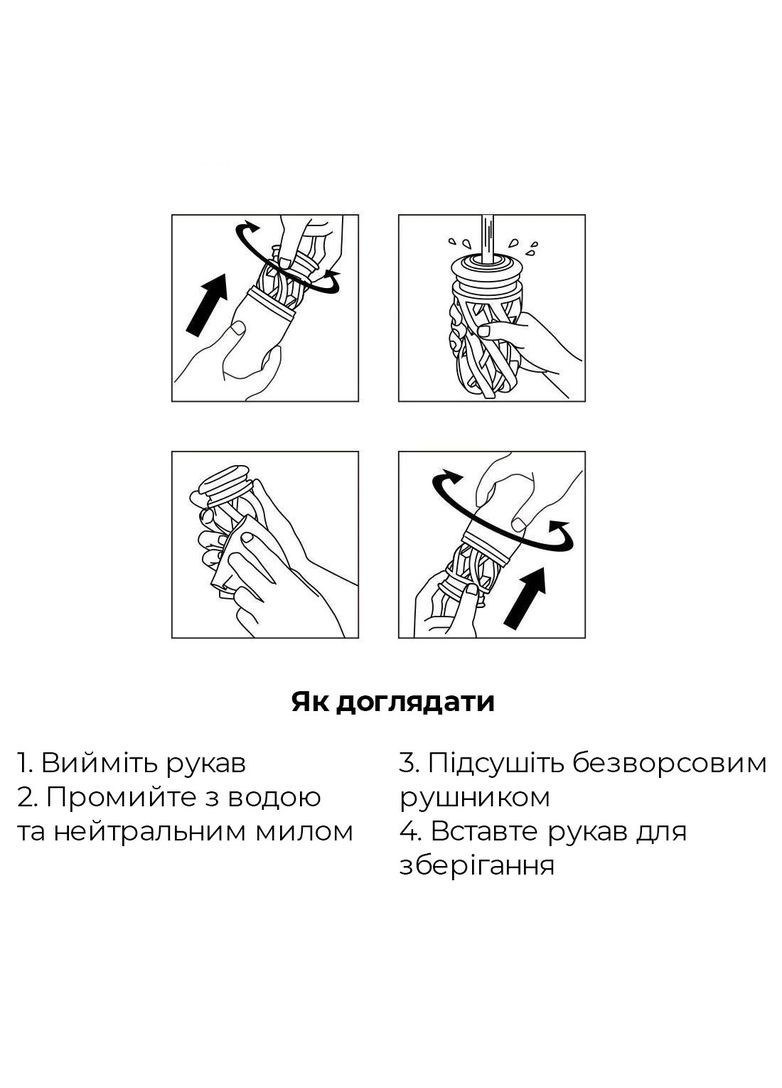 Як доглядати

1. Вийміть рукав
2. Промийте з водою та нейтральним милом

3. Підсушіть безворсовим рушником
4. Вставте рукав для зберігання