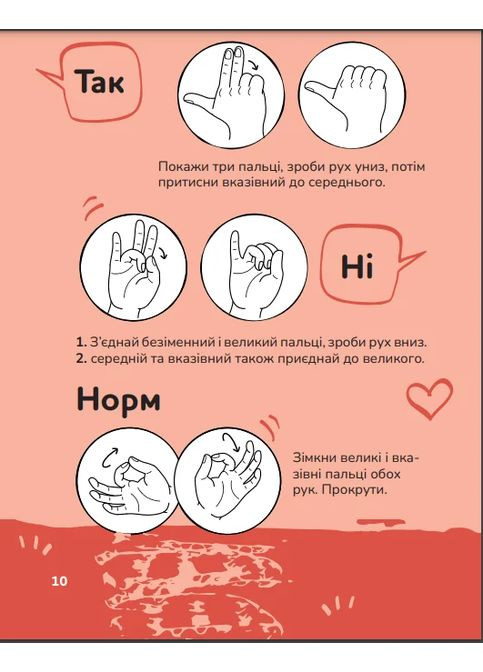 Так

Покажи три пальці, зроби рух униз, потім притисни вказівний до середнього.

Ні

1. З'єднай безіменний і великий пальці, зроби рух вниз.
2. середній та вказівний також приєднай до великого.

Норм

Зімкни великі і вказівні пальці обох рук. Прокрути.

10