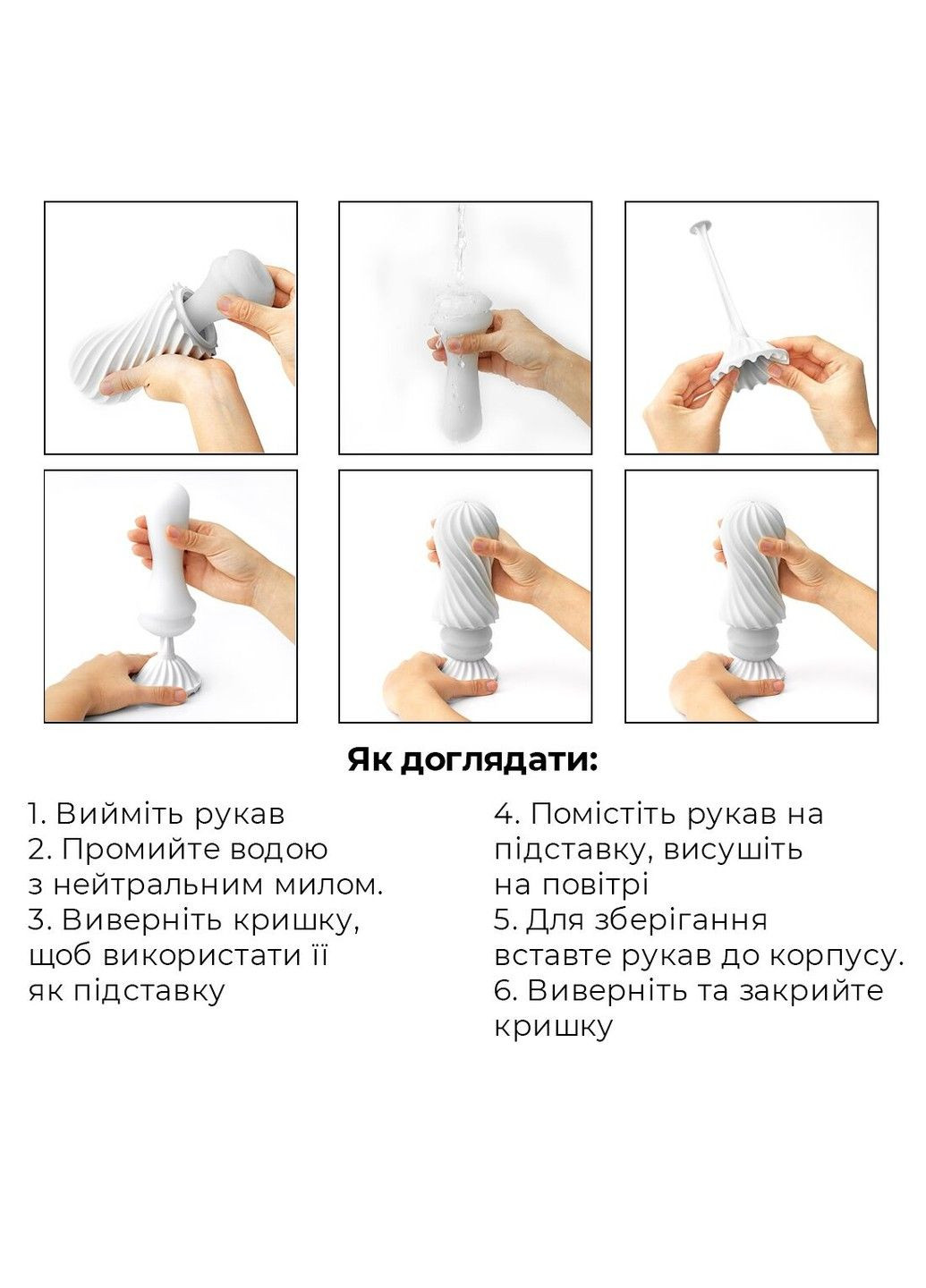 Як доглядати:

1. Вийміть рукав
2. Промийте водою з нейтральним милом.
3. Виверніть кришку, щоб використати її як підставку

4. Помістіть рукав на підставку, висушіть на повітрі
5. Для зберігання вставте рукав до корпусу.
6. Виверніть та закрийте кришку