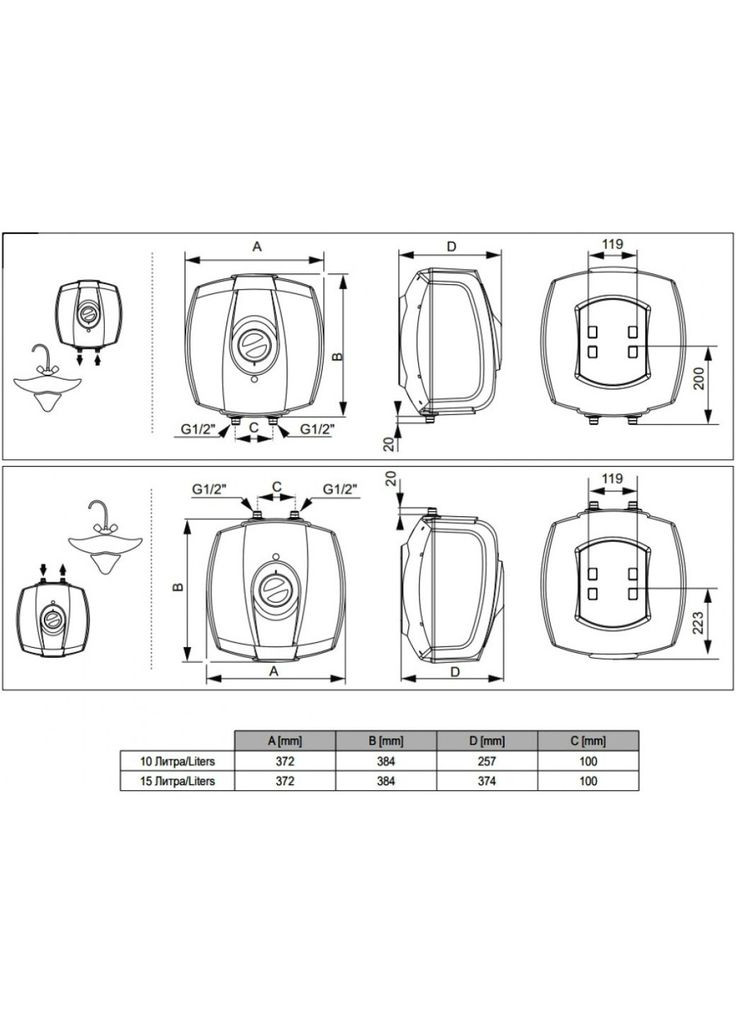 A

B

G1/2"

C

G1/2"

D

20

119

200

G1/2"

C

G1/2"

B

A

20

D

119

223

| | A [mm] | B [mm] | D [mm] | C [mm] |
|---|---|---|---|---|
| 10 Литра/Liters | 372 | 384 | 257 | 100 |
| 15 Литра/Liters | 372 | 384 | 374 | 100 |