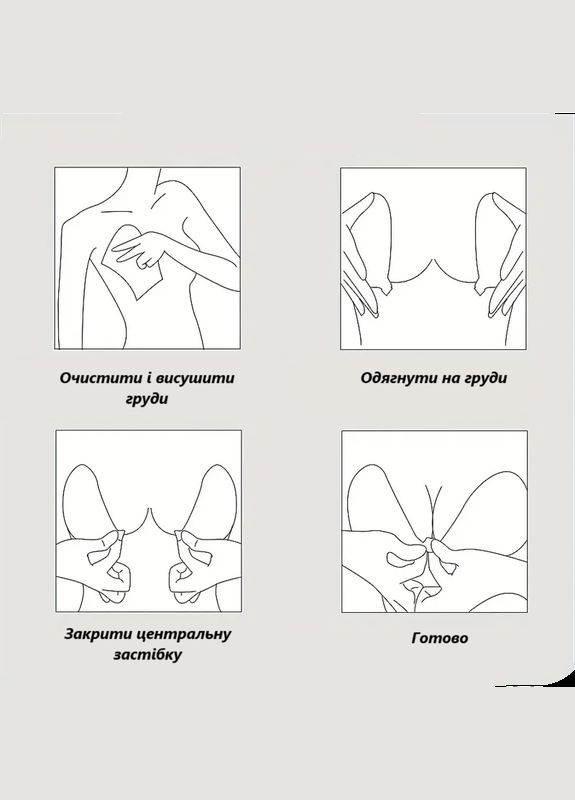 Очистити і висушити груди

Одягнути на груди

Закрити центральну застібку

Готово