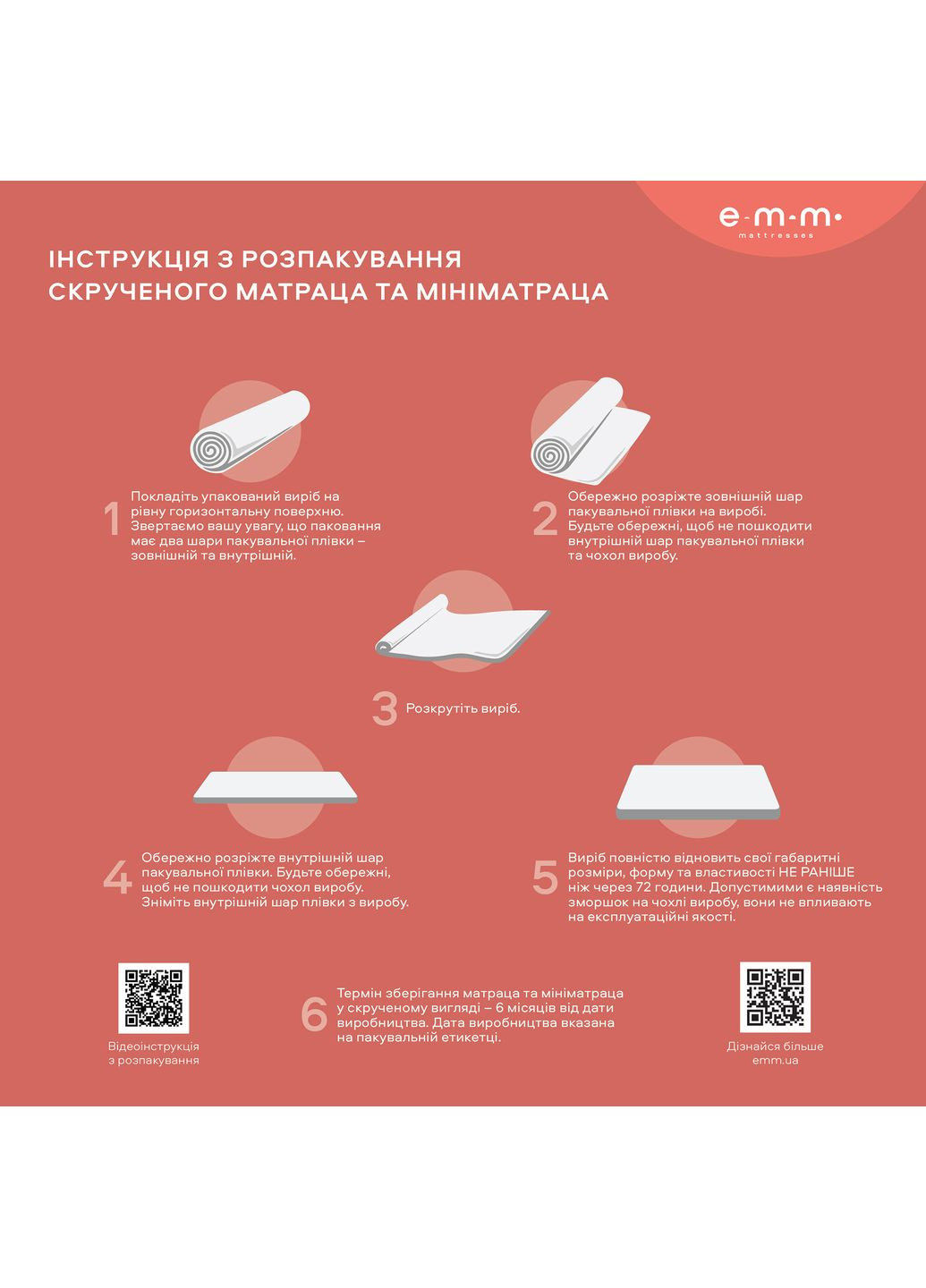 e·m·m·
mattresses

ІНСТРУКЦІЯ З РОЗПАКУВАННЯ СКРУЧЕНОГО МАТРАЦА ТА МІНІМАТРАЦА

1 Покладіть упакований виріб на рівну горизонтальну поверхню. Звертаємо вашу увагу, що паковання має два шари пакувальної плівки – зовнішній та внутрішній.

2 Обережно розріжте зовнішній шар пакувальної плівки на виробі. Будьте обережні, щоб не пошкодити внутрішній шар пакувальної плівки та чохол виробу.

3 Розкрутіть виріб.

4 Обережно розріжте внутрішній шар пакувальної плівки. Будьте обережні, щоб не пошкодити чохол виробу. Зніміть внутрішній шар плівки з виробу.

5 Виріб повністю відновить свої габаритні розміри, форму та властивості НЕ РАНІШЕ ніж через 72 години. Допустимими є наявність зморшок на чохлі виробу, вони не впливають на експлуатаційні якості.

Відеоінструкція з розпакування

6 Термін зберігання матраца та мініматраца у скрученому вигляді – 6 місяців від дати виробництва. Дата виробництва вказана на пакувальній етикетці.

Дізнайся більше emm.ua