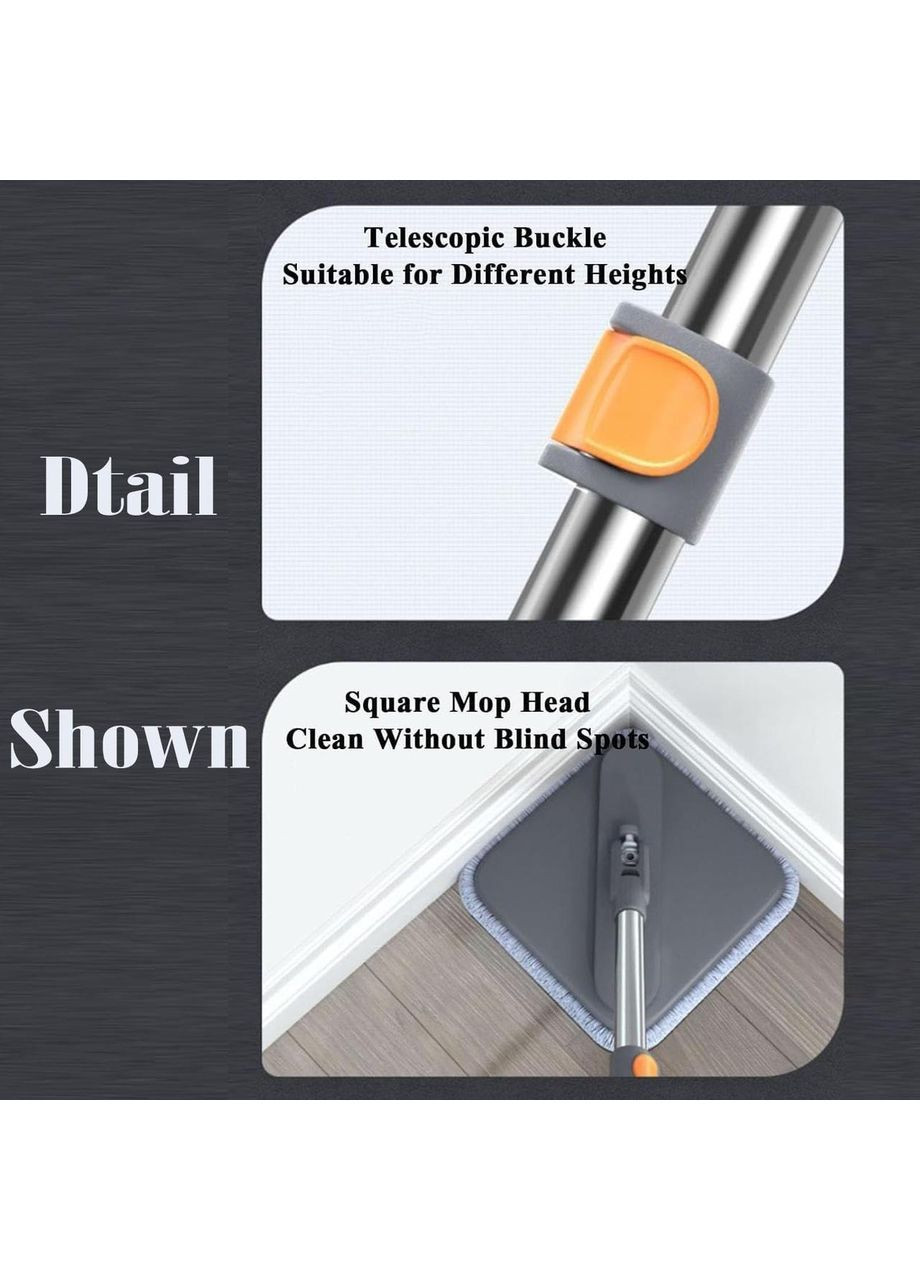 Telescopic Buckle
Suitable for Different Heights

Dtail

Shown

Square Mop Head
Clean Without Blind Spots