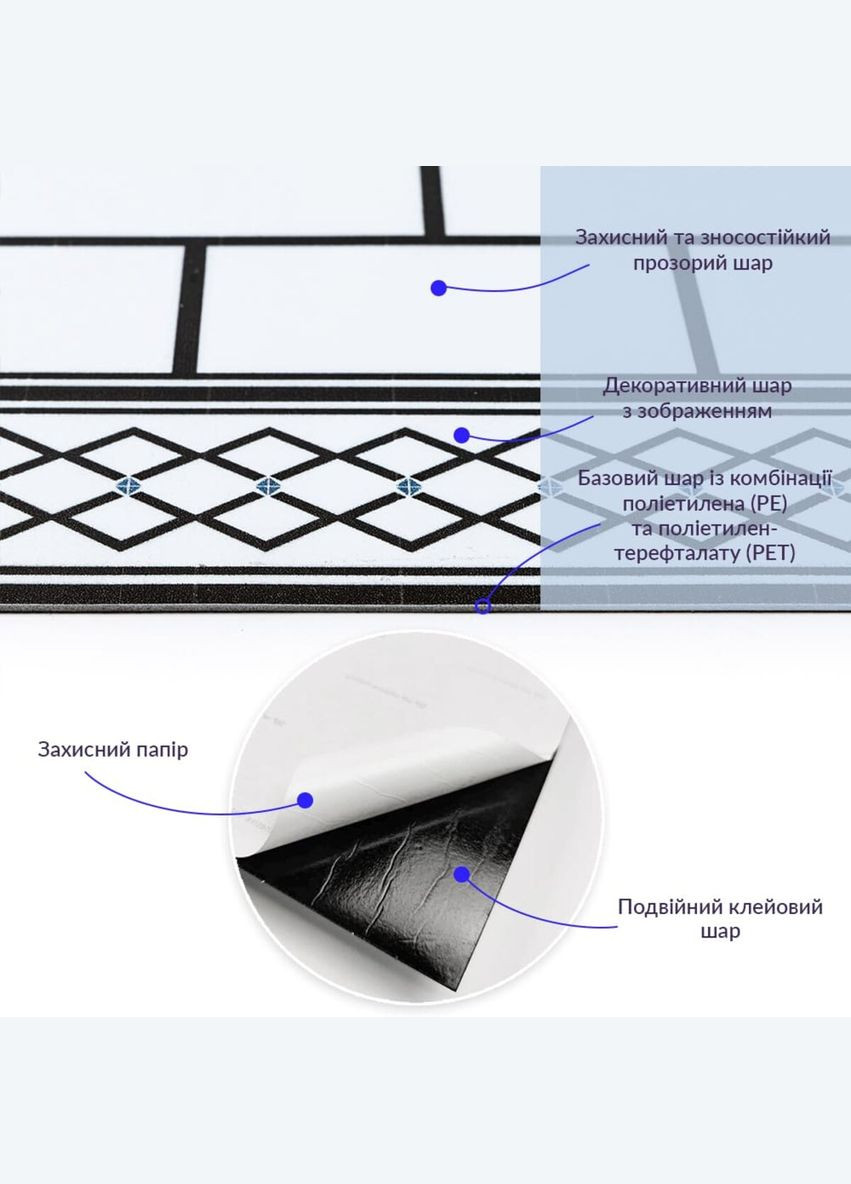 Захисний та зносостійкий прозорий шар

Декоративний шар з зображенням

Базовий шар із комбінації поліетилена (PE) та поліетилен-терефталату (PET)

Захисний папір

Подвійний клейовий шар