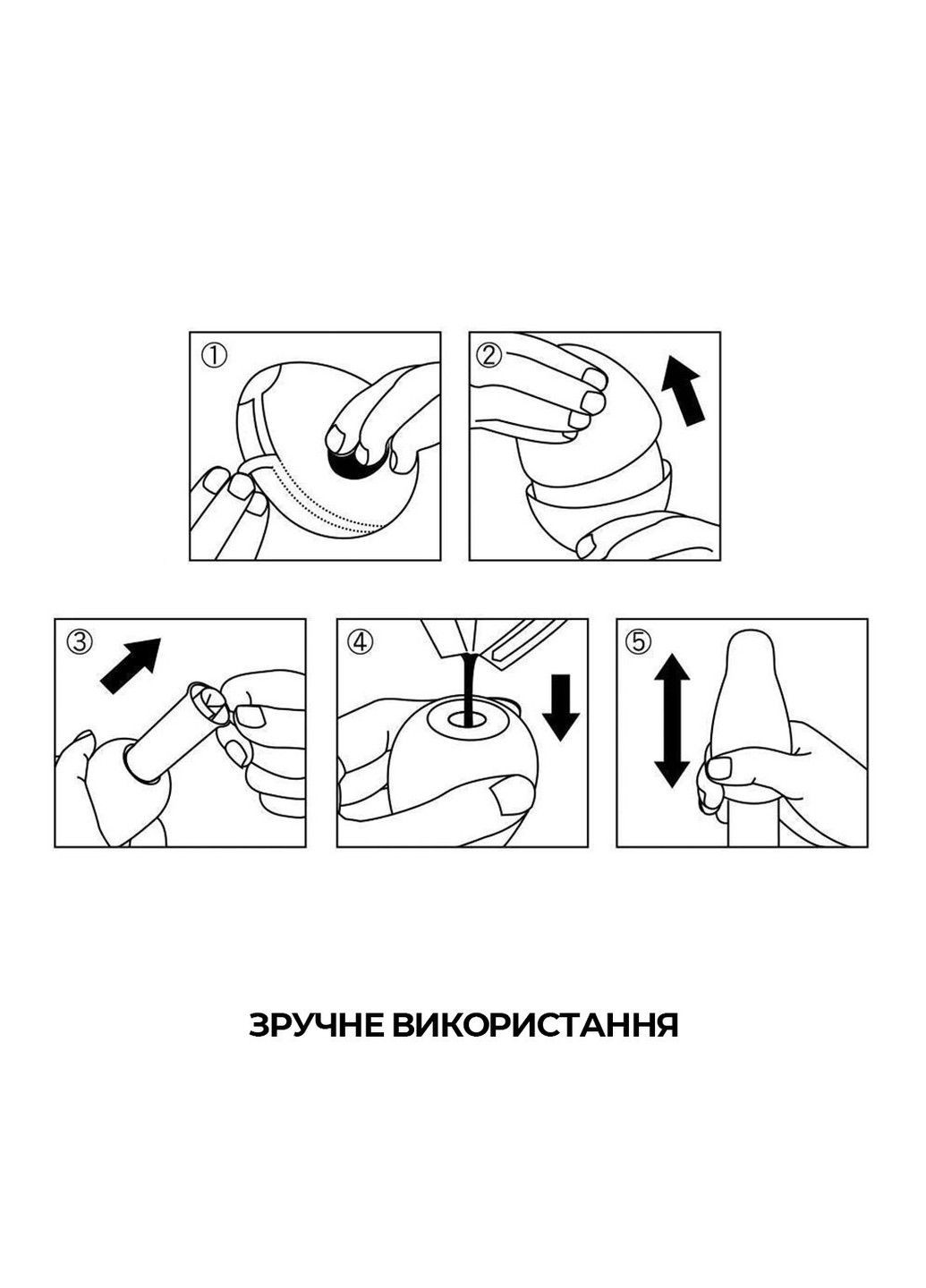 ①

②

③

④

⑤

ЗРУЧНЕ ВИКОРИСТАННЯ