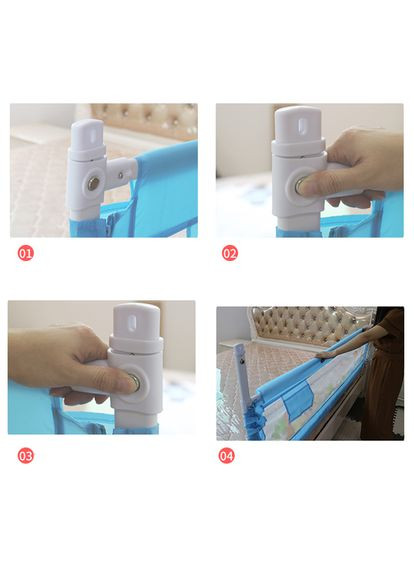 01

02

03

04