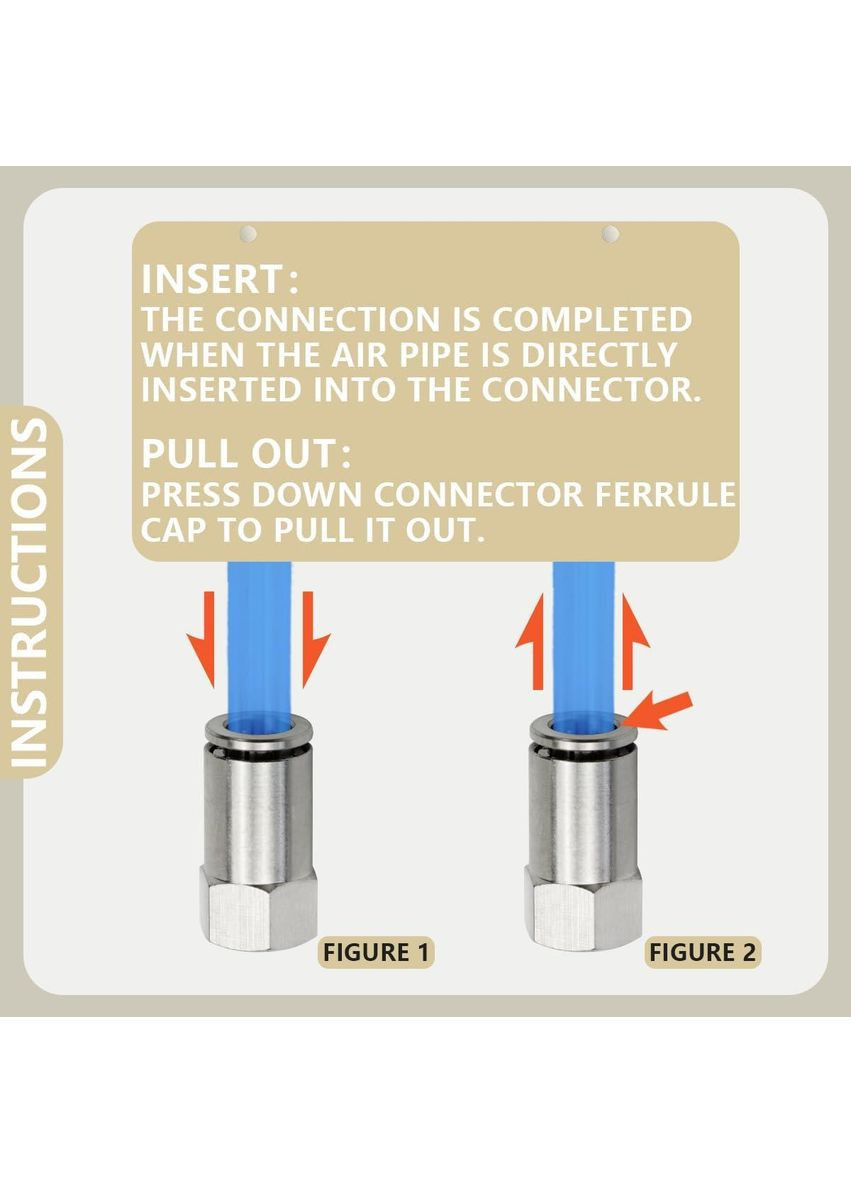 INSTRUCTIONS

INSERT:
THE CONNECTION IS COMPLETED WHEN THE AIR PIPE IS DIRECTLY INSERTED INTO THE CONNECTOR.

PULL OUT:
PRESS DOWN CONNECTOR FERRULE CAP TO PULL IT OUT.

FIGURE 1

FIGURE 2