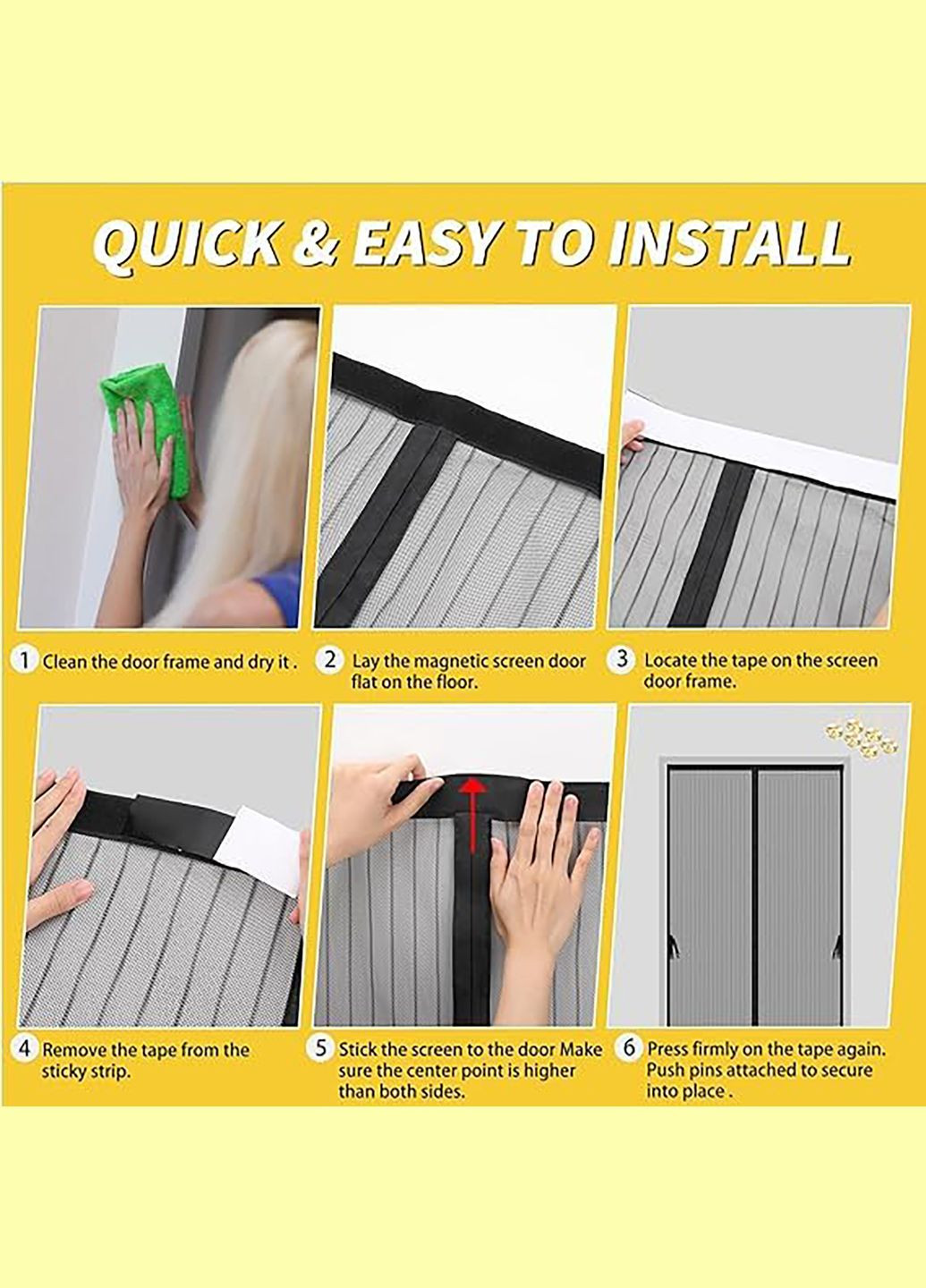 QUICK & EASY TO INSTALL

1 Clean the door frame and dry it .

2 Lay the magnetic screen door flat on the floor.

3 Locate the tape on the screen door frame.

4 Remove the tape from the sticky strip.

5 Stick the screen to the door Make sure the center point is higher than both sides.

6 Press firmly on the tape again. Push pins attached to secure into place .