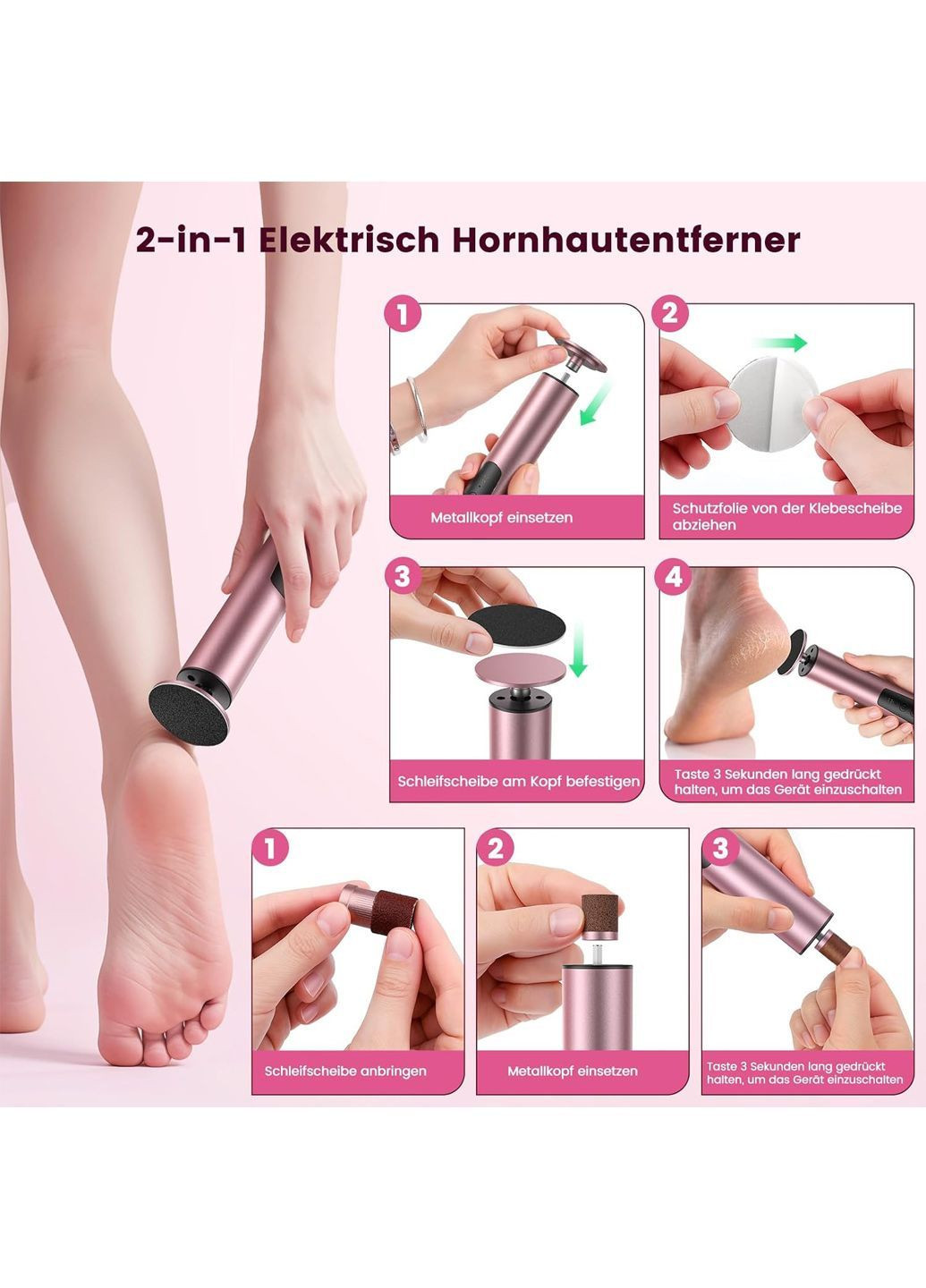 2-in-1 Elektrisch Hornhautentferner

1
Metallkopf einsetzen

2
Schutzfolie von der Klebescheibe abziehen

3
Schleifscheibe am Kopf befestigen

4
Taste 3 Sekunden lang gedrückt halten, um das Gerät einzuschalten

1
Schleifscheibe anbringen

2
Metallkopf einsetzen

3
Taste 3 Sekunden lang gedrückt halten, um das Gerät einzuschalten