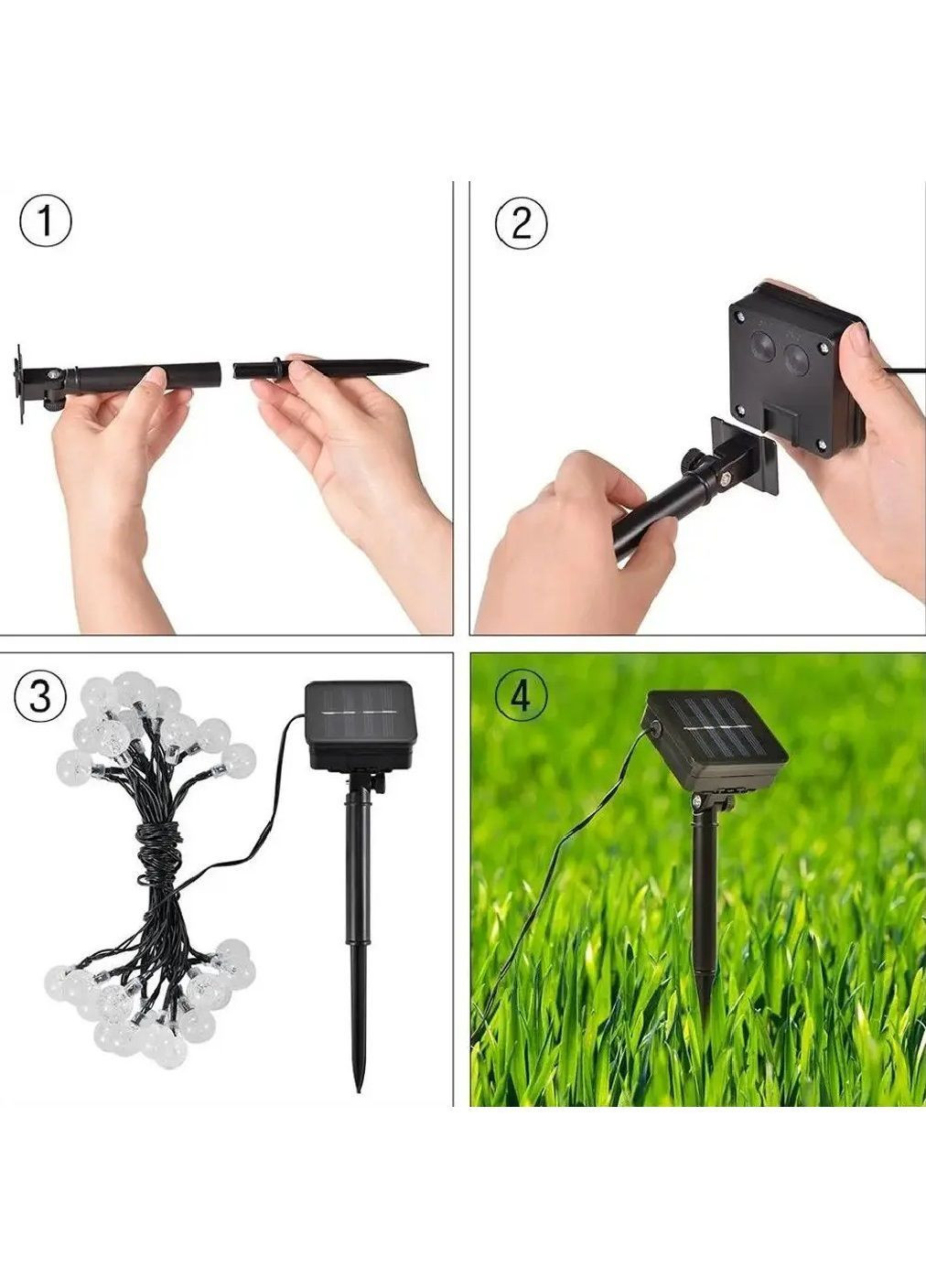 ①

②

③

④