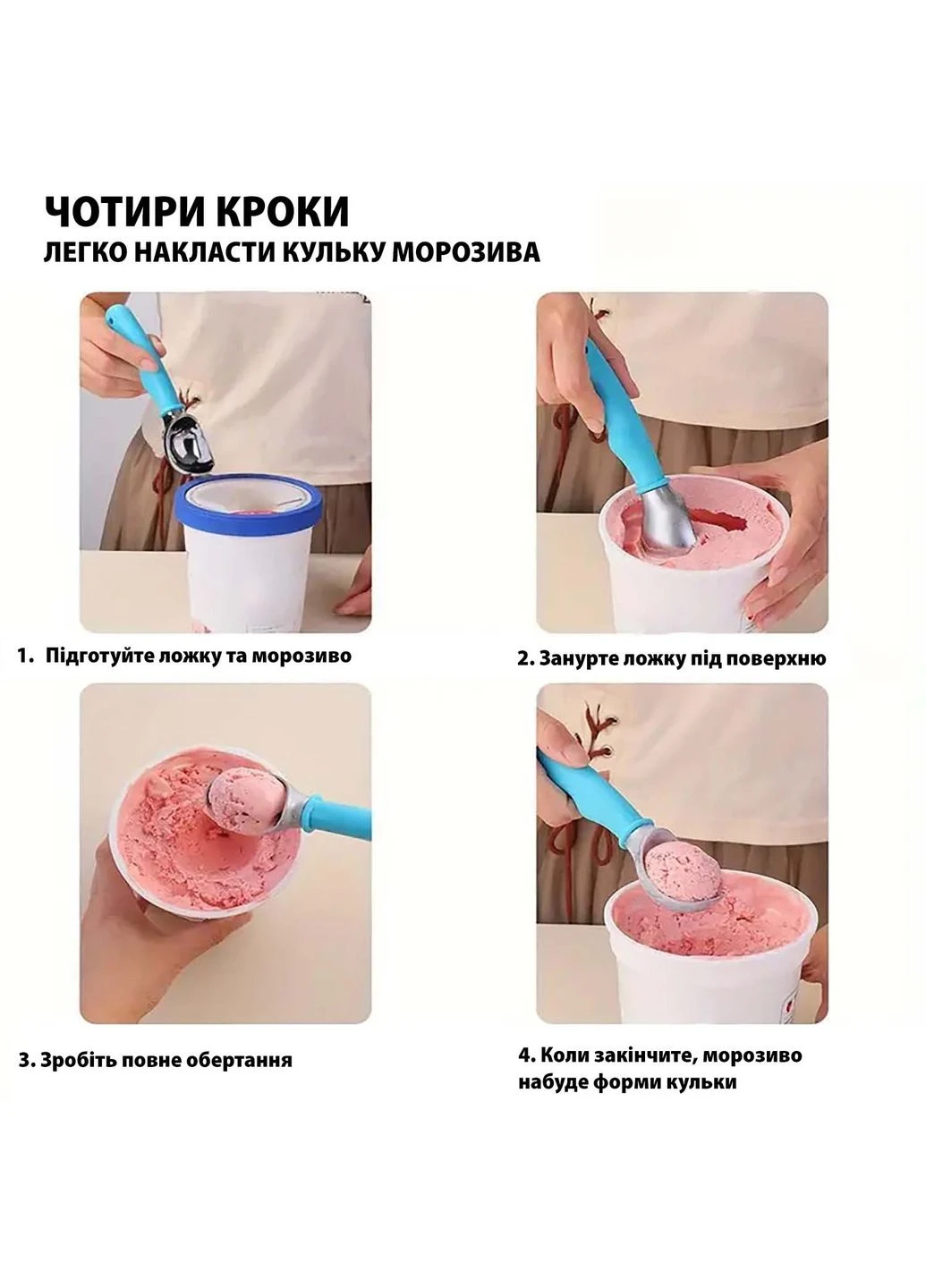 ЧОТИРИ КРОКИ
ЛЕГКО НАКЛАСТИ КУЛЬКУ МОРОЗИВА

1. Підготуйте ложку та морозиво

2. Занурте ложку під поверхню

3. Зробіть повне обертання

4. Коли закінчите, морозиво набуде форми кульки