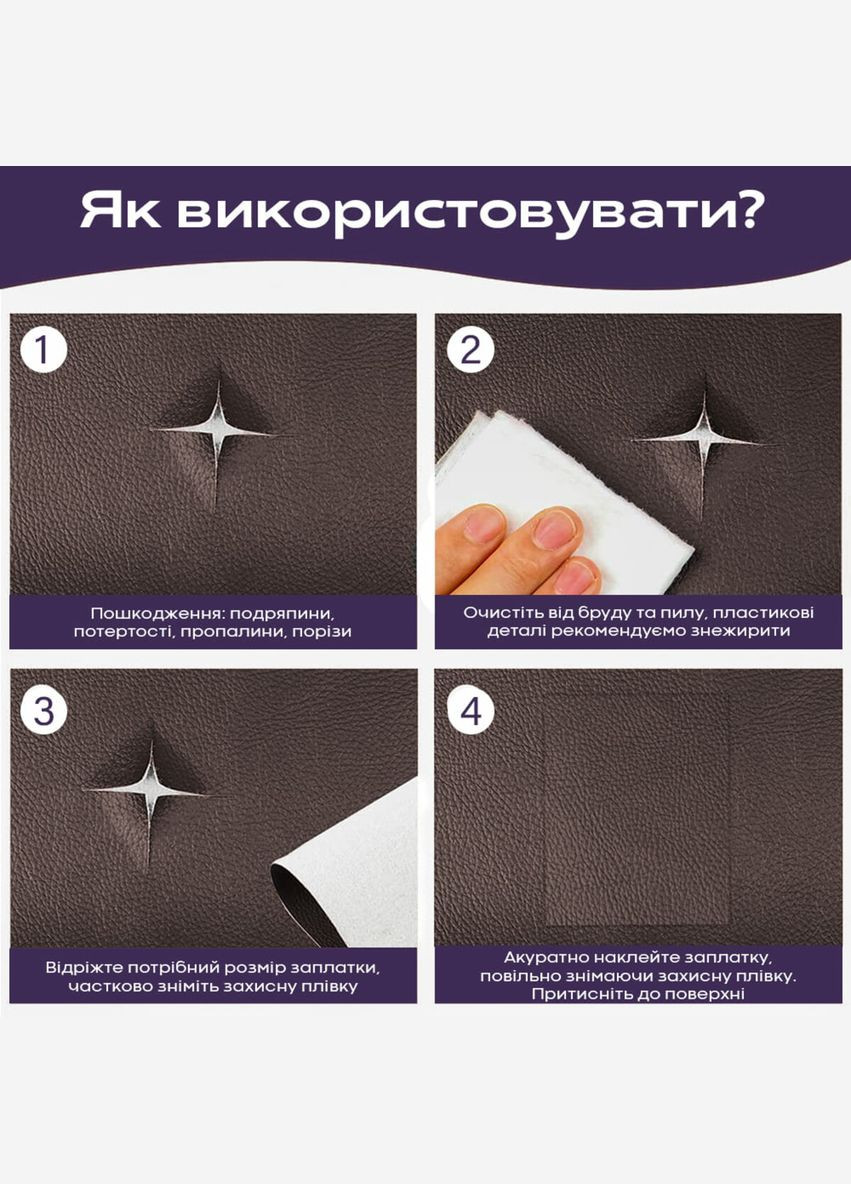 Як використовувати?

1

Пошкодження: подряпини, потертості, пропалини, порізи

2

Очистіть від бруду та пилу, пластикові деталі рекомендуємо знежирити

3

Відріжте потрібний розмір заплатки, частково зніміть захисну плівку

4

Акуратно наклейте заплатку, повільно знімаючи захисну плівку. Притисніть до поверхні