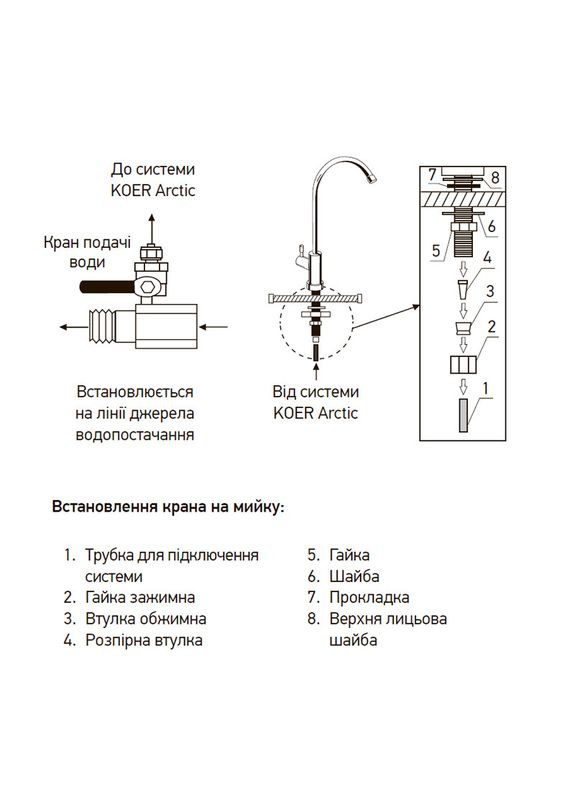 До системи
KOER Arctic

Кран подачі
води

Встановлюється
на лінії джерела
водопостачання

Від системи
KOER Arctic

7
8
6
5
4
3
2
1

Встановлення крана на мийку:

1. Трубка для підключення системи
2. Гайка зажимна
3. Втулка обжимна
4. Розпірна втулка

5. Гайка
6. Шайба
7. Прокладка
8. Верхня лицьова шайба