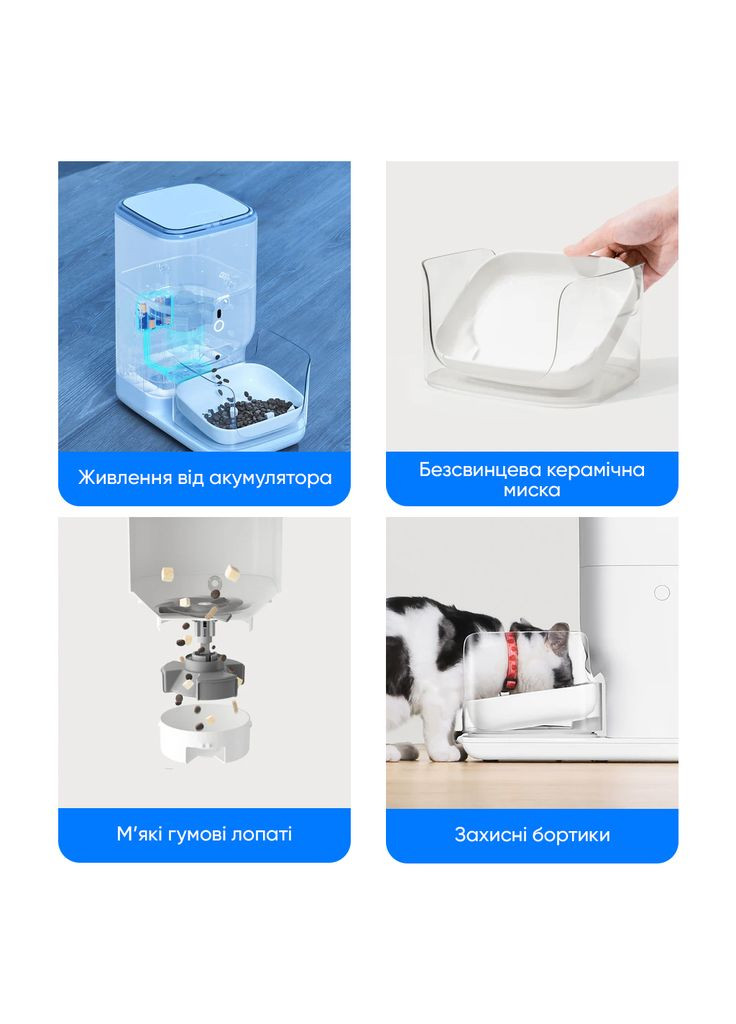 Живлення від акумулятора

Безсвинцева керамічна миска

М'які гумові лопаті

Захисні бортики